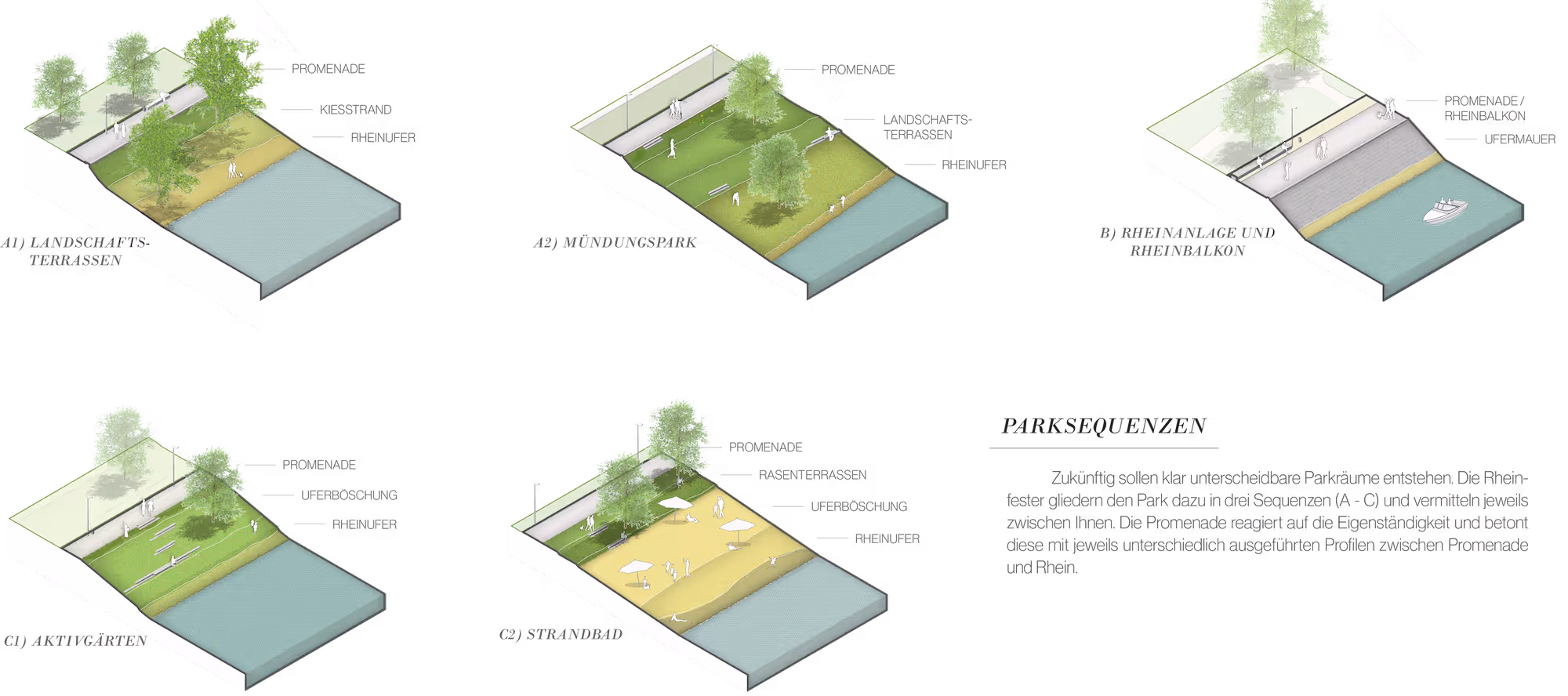 PROMENADE
KIESSTRAND
RHEINUFER

A1) LANDSCHAFTS-TERRASSEN

PROMENADE
LANDSCHAFTS-TERRASSEN
RHEINUFER

A2) MÜNDUNGSPARK

PROMENADE / RHEINBALKON
UFERMAUER

B) RHEINANLAGE UND RHEINBALKON

PROMENADE
UFERBÖSCHUNG
RHEINUFER

C1) AKTIVGÄRTEN

PROMENADE
RASENTERRASSEN
UFERBÖSCHUNG
RHEINUFER

C2) STRANDBAD

PARKSEQUENZEN

Zukünftig sollen klar unterscheidbare Parkräume entstehen. Die Rheinfester gliedern den Park dazu in drei Sequenzen (A - C) und vermitteln jeweils zwischen Ihnen. Die Promenade reagiert auf die Eigenständigkeit und betont diese mit jeweils unterschiedlich ausgeführten Profilen zwischen Promenade und Rhein.