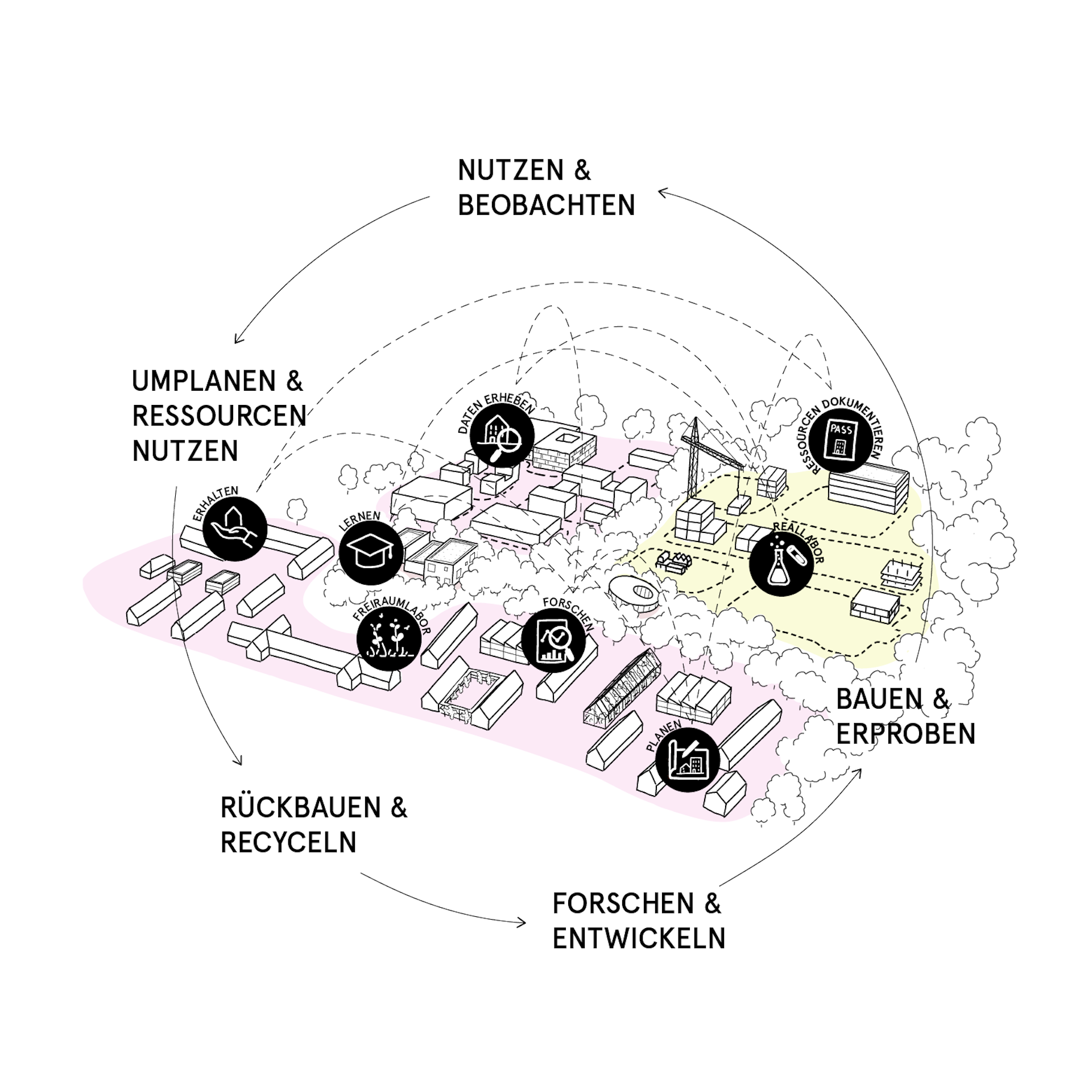 NUTZEN &
BEOBACHTEN

UMPLANEN &
RESSOURCEN
NUTZEN

DATEN ERHEBEN

RESSOURCEN DOKUMENTIEREN

PASS

ERHALTEN

LERNEN

REALLABOR

FREIRAUMLABOR

FORSCHEN

PLANEN

BAUEN &
ERPROBEN

RÜCKBAUEN &
RECYCELN

FORSCHEN &
ENTWICKELN