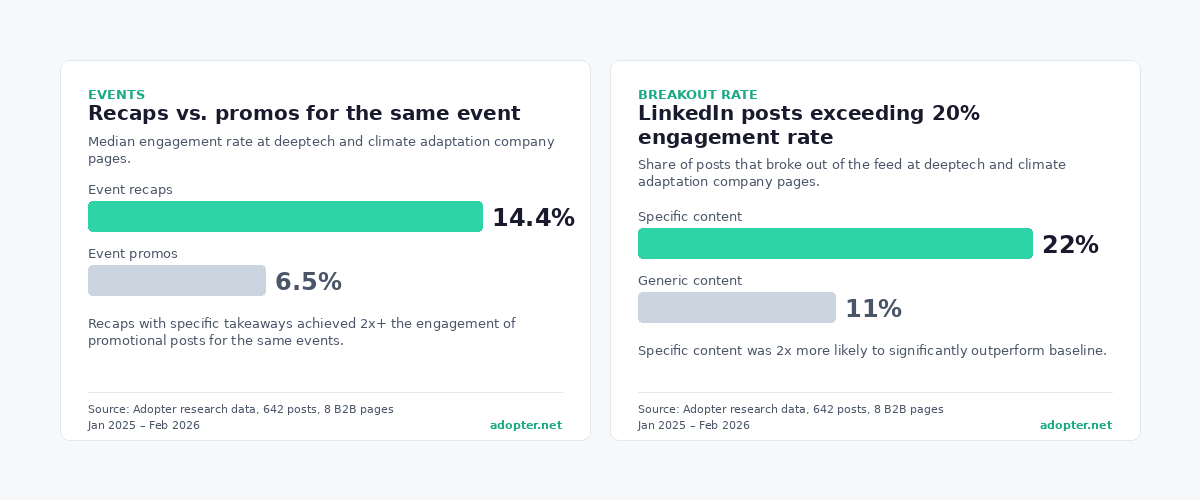 EVENTS
Recaps vs. promos for the same event

Median engagement rate at deeptech and climate adaptation company pages.

Event recaps
14.4%

Event promos
6.5%

Recaps with specific takeaways achieved 2x+ the engagement of promotional posts for the same events.

Source: Adopter research data, 642 posts, 8 B2B pages
Jan 2025 – Feb 2026
adopter.net

BREAKOUT RATE
LinkedIn posts exceeding 20% engagement rate

Share of posts that broke out of the feed at deeptech and climate adaptation company pages.

Specific content
22%

Generic content
11%

Specific content was 2x more likely to significantly outperform baseline.

Source: Adopter research data, 642 posts, 8 B2B pages
Jan 2025 – Feb 2026
adopter.net