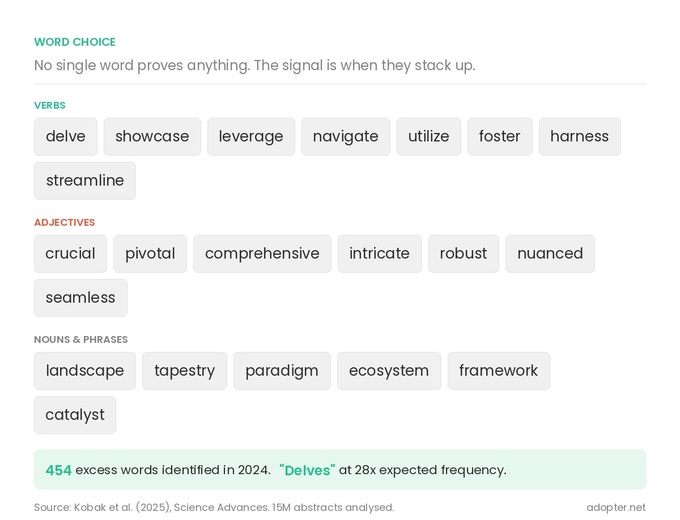 WORD CHOICE

No single word proves anything. The signal is when they stack up.

VERBS

delve showcase leverage navigate utilize foster harness streamline

ADJECTIVES

crucial pivotal comprehensive intricate robust nuanced seamless

NOUNS & PHRASES

landscape tapestry paradigm ecosystem framework catalyst

454 excess words identified in 2024. "Delves" at 28x expected frequency.

Source: Kobak et al. (2025), Science Advances. 15M abstracts analysed.

adopter.net