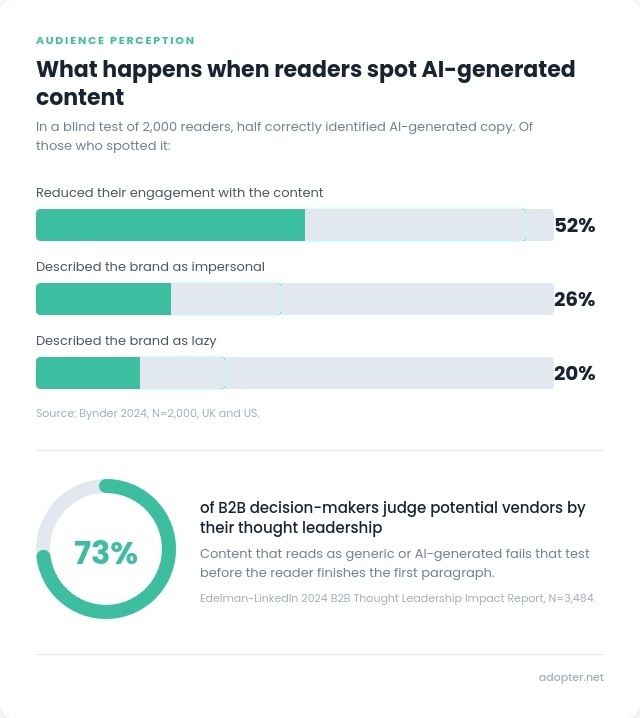 AUDIENCE PERCEPTION

What happens when readers spot AI-generated content

In a blind test of 2,000 readers, half correctly identified AI-generated copy. Of those who spotted it:

Reduced their engagement with the content

52%

Described the brand as impersonal

26%

Described the brand as lazy

20%

Source: Bynder 2024, N=2,000, UK and US.

73%

of B2B decision-makers judge potential vendors by their thought leadership

Content that reads as generic or AI-generated fails that test before the reader finishes the first paragraph.

Edelman-LinkedIn 2024 B2B Thought Leadership Impact Report, N=3,484.

adopter.net