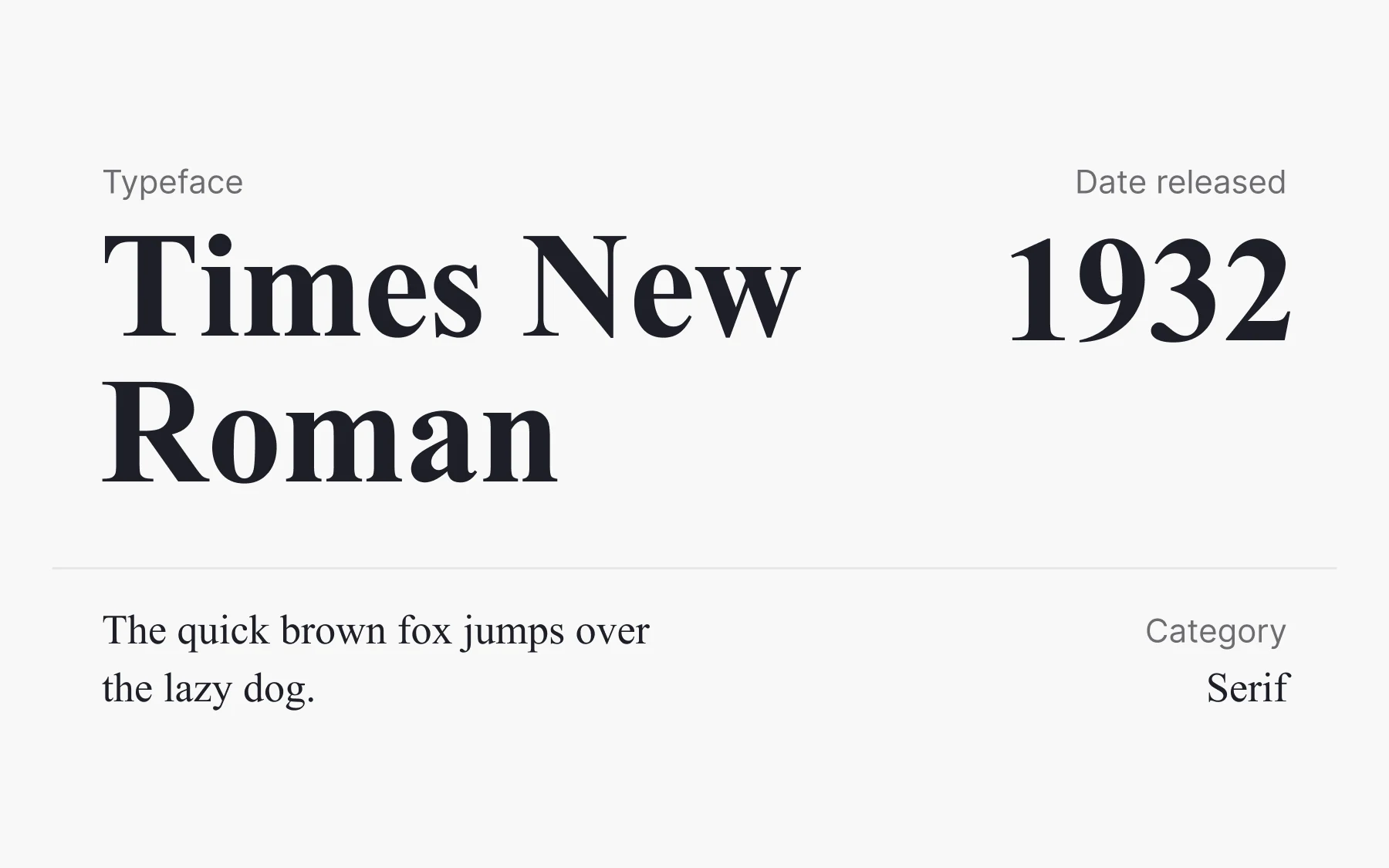 Typeface

Times New Roman

Date released

1932

The quick brown fox jumps over the lazy dog.

Category

Serif