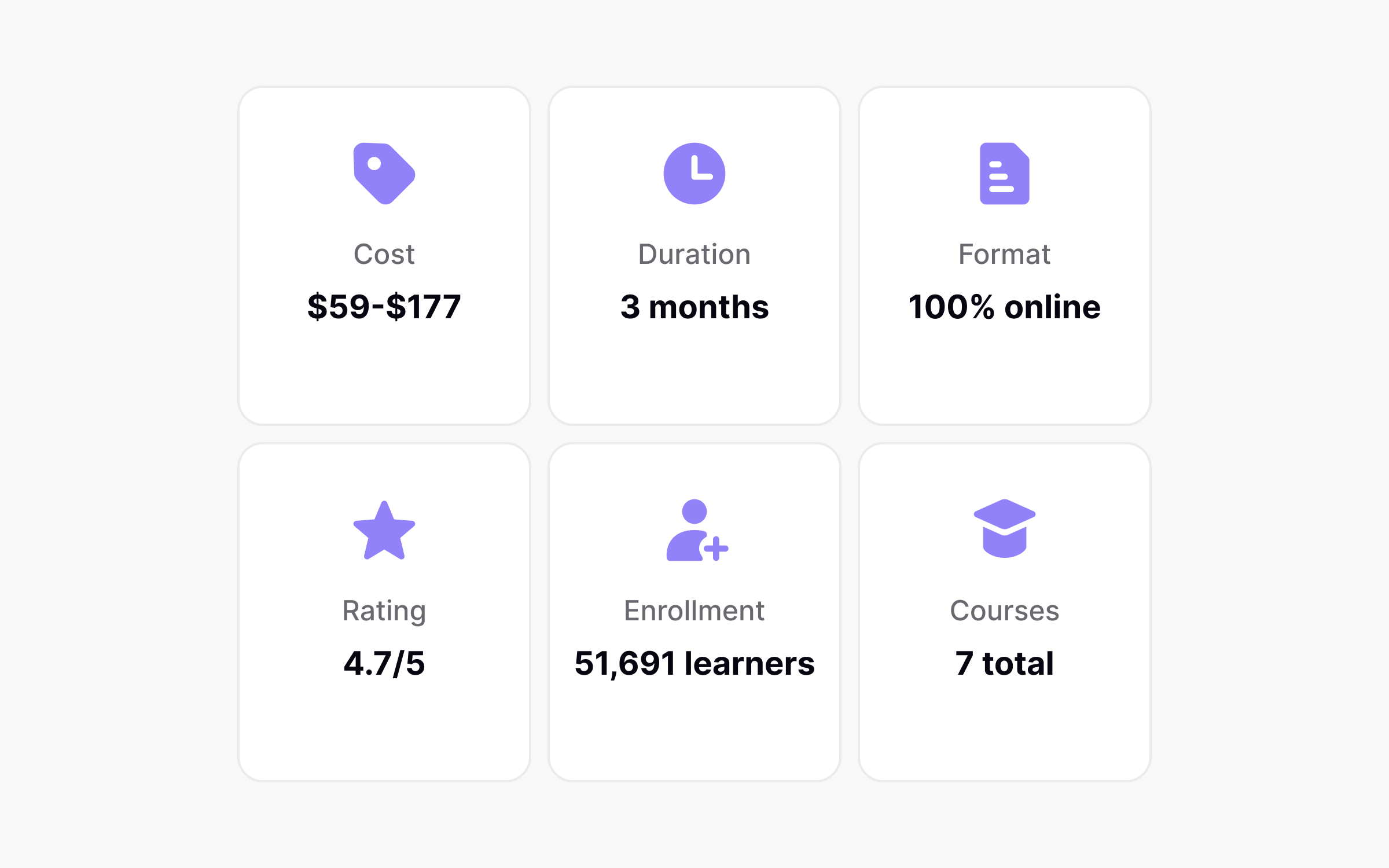 Cost
\$59-\$177

Duration
3 months

Format
100% online

Rating
4.7/5

Enrollment
51,691 learners

Courses
7 total