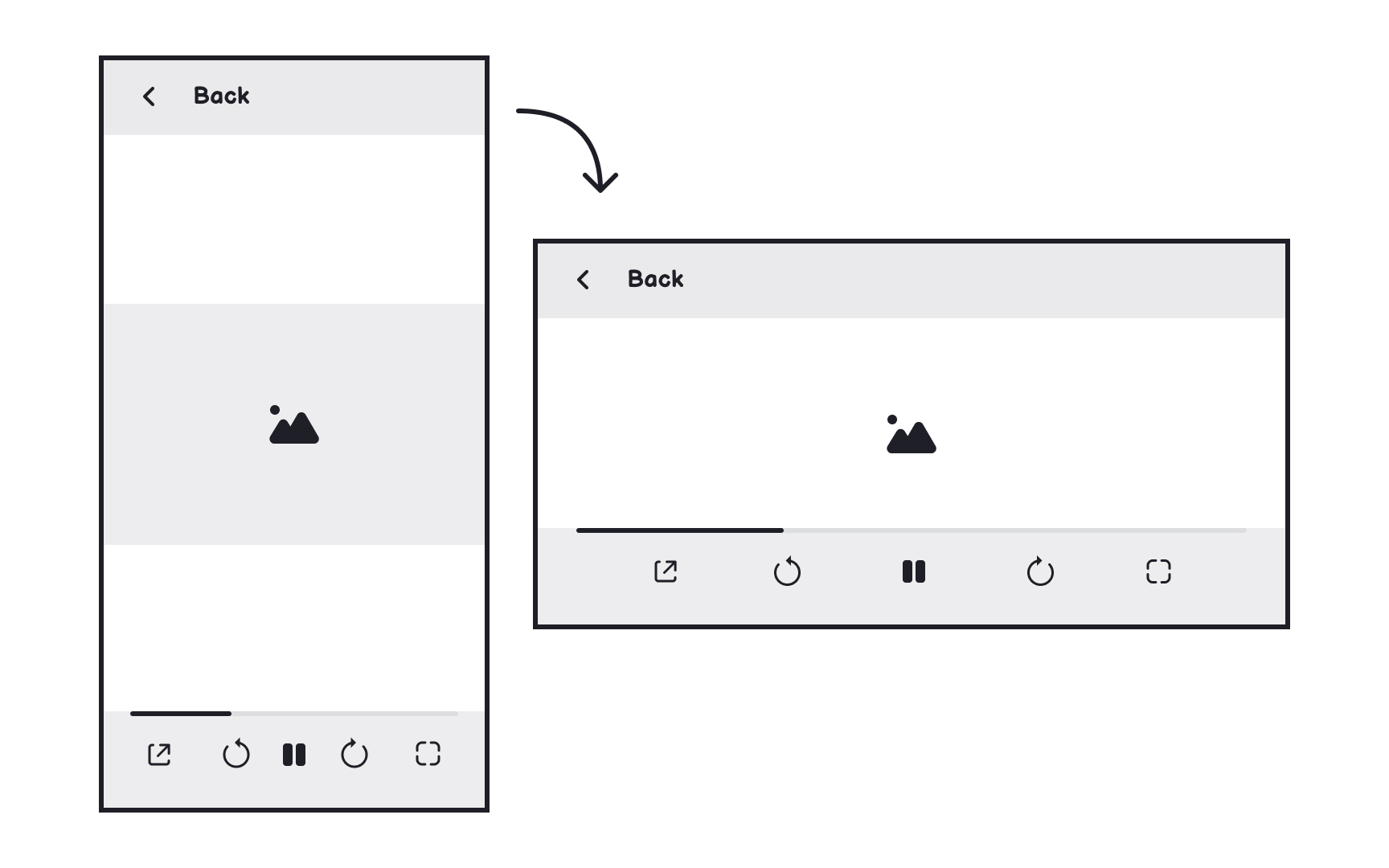 Back

Back