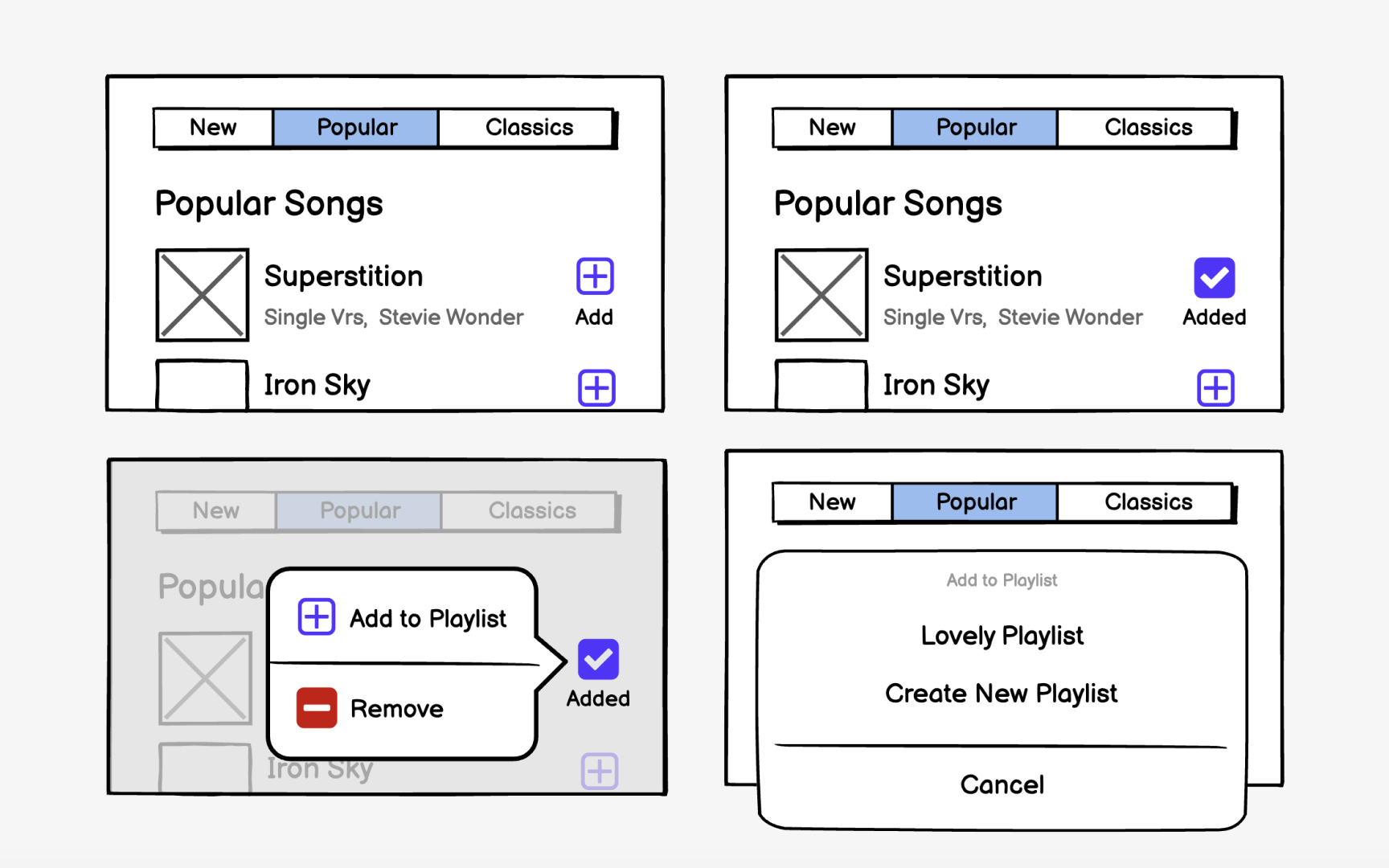 New Popular Classics

Popular Songs

Superstition
Single Vrs, Stevie Wonder
Add

Iron Sky

New Popular Classics

Popular Songs

Superstition
Single Vrs, Stevie Wonder
Added

Iron Sky

New Popular Classics

Popula

Add to Playlist

Remove

Added

Iron Sky

New Popular Classics

Add to Playlist

Lovely Playlist

Create New Playlist

Cancel