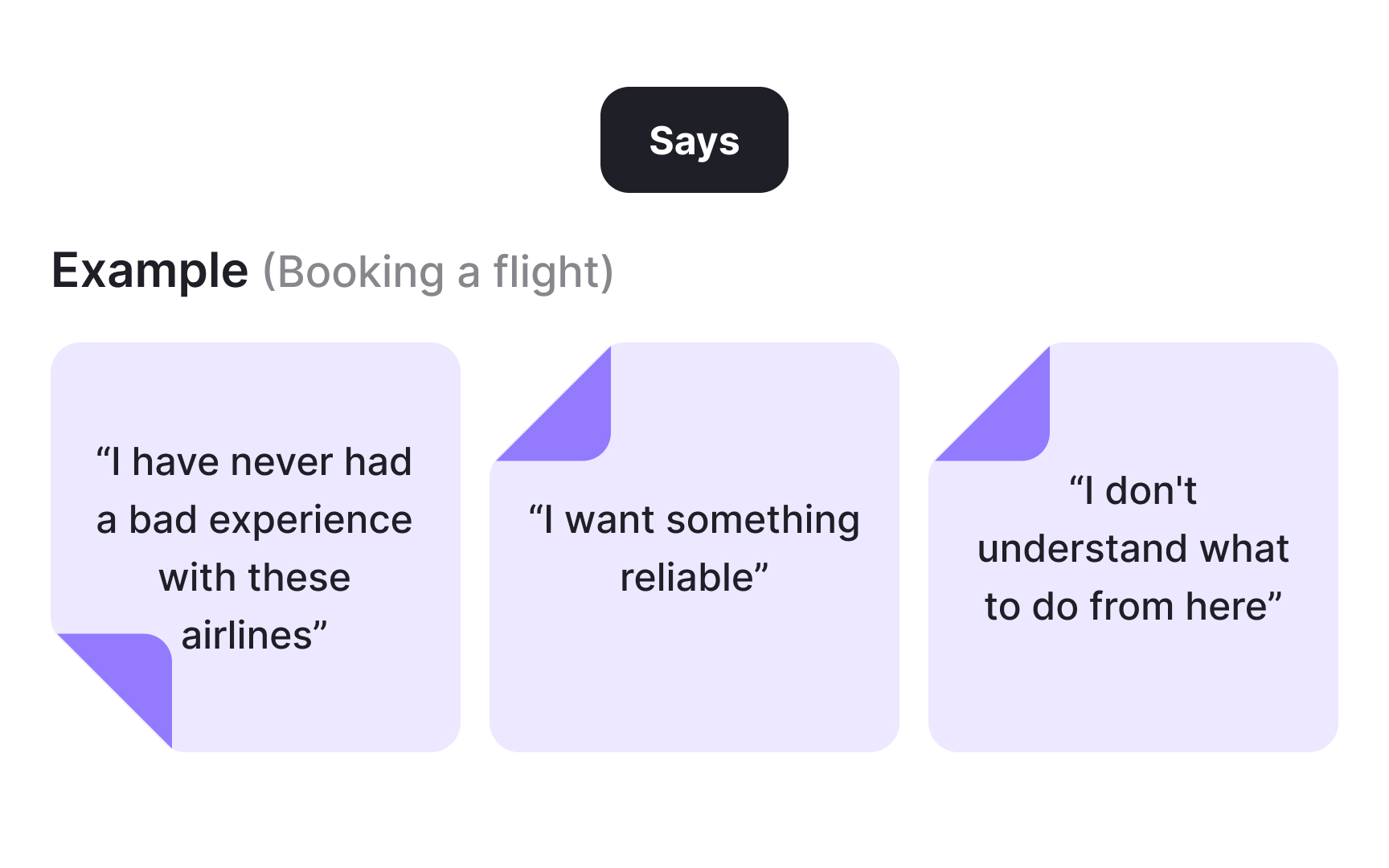 Says

Example (Booking a flight)

“I have never had a bad experience with these airlines”

“I want something reliable”

“I don't understand what to do from here”