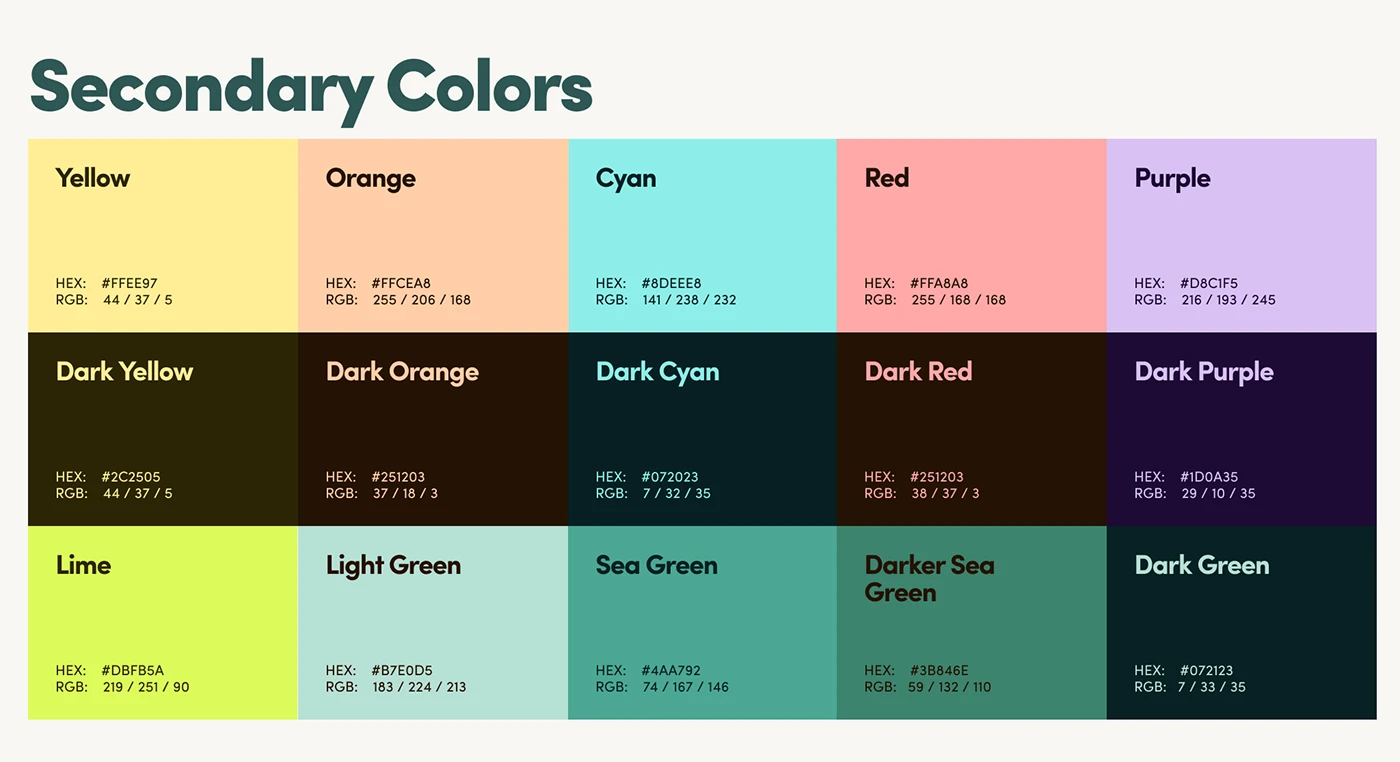 Secondary Colors

Yellow

HEX: #FFEE97
RGB: 44 / 37 / 5

Orange

HEX: #FFCEA8
RGB: 255 / 206 / 168

Cyan

HEX: #8DEEE8
RGB: 141 / 238 / 232

Red

HEX: #FFA8A8
RGB: 255 / 168 / 168

Purple

HEX: #D8C1F5
RGB: 216 / 193 / 245

Dark Yellow

HEX: #2C2505
RGB: 44 / 37 / 5

Dark Orange

HEX: #251203
RGB: 37 / 18 / 3

Dark Cyan

HEX: #072023
RGB: 7 / 32 / 35

Dark Red

HEX: #251203
RGB: 38 / 37 / 3

Dark Purple

HEX: #1D0A35
RGB: 29 / 10 / 35

Lime

HEX: #DBFB5A
RGB: 219 / 251 / 90

Light Green

HEX: #B7E0D5
RGB: 183 / 224 / 213

Sea Green

HEX: #4AA792
RGB: 74 / 167 / 146

Darker Sea Green

HEX: #3B846E
RGB: 59 / 132 / 110

Dark Green

HEX: #072123
RGB: 7 / 33 / 35