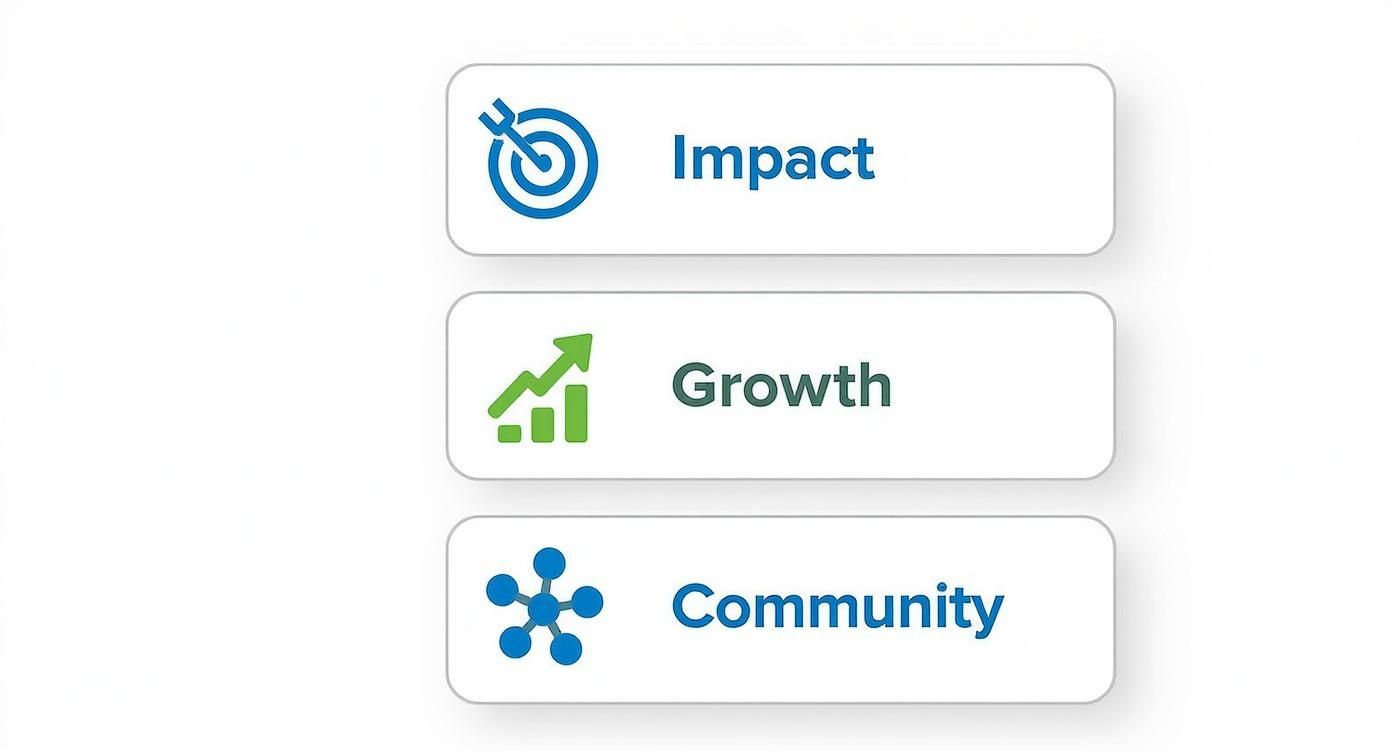 Impact

Growth

Community