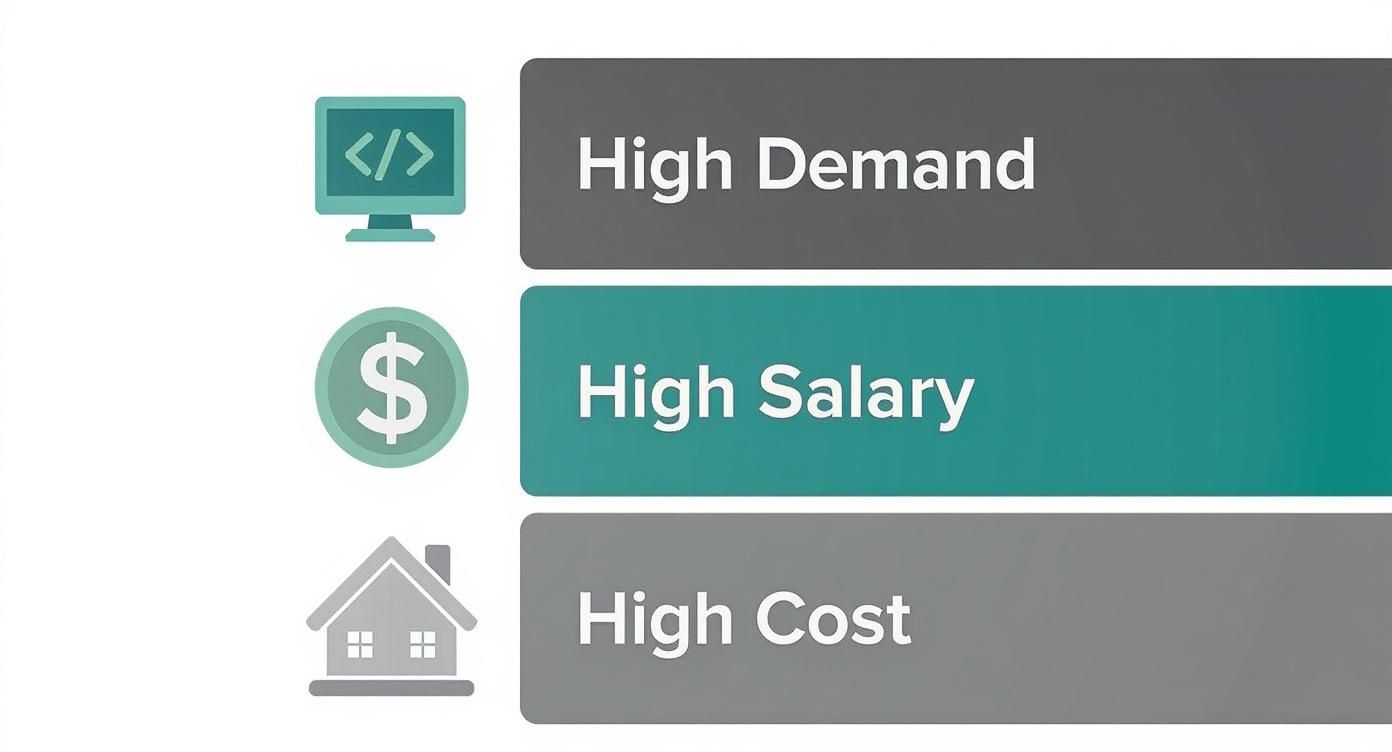 </>

High Demand

$

High Salary

High Cost