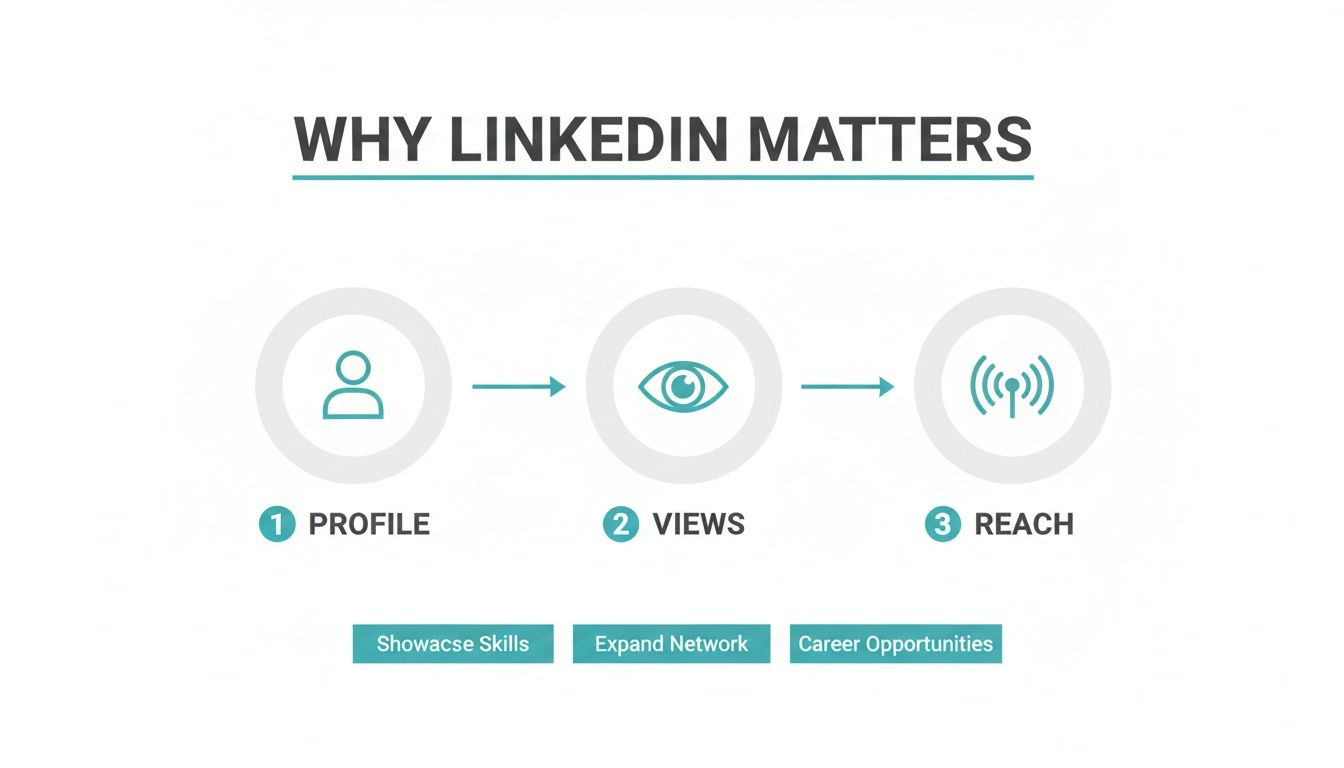 WHY LINKEDIN MATTERS

1 PROFILE

2 VIEWS

3 REACH

Showacse Skills

Expand Network

Career Opportunities