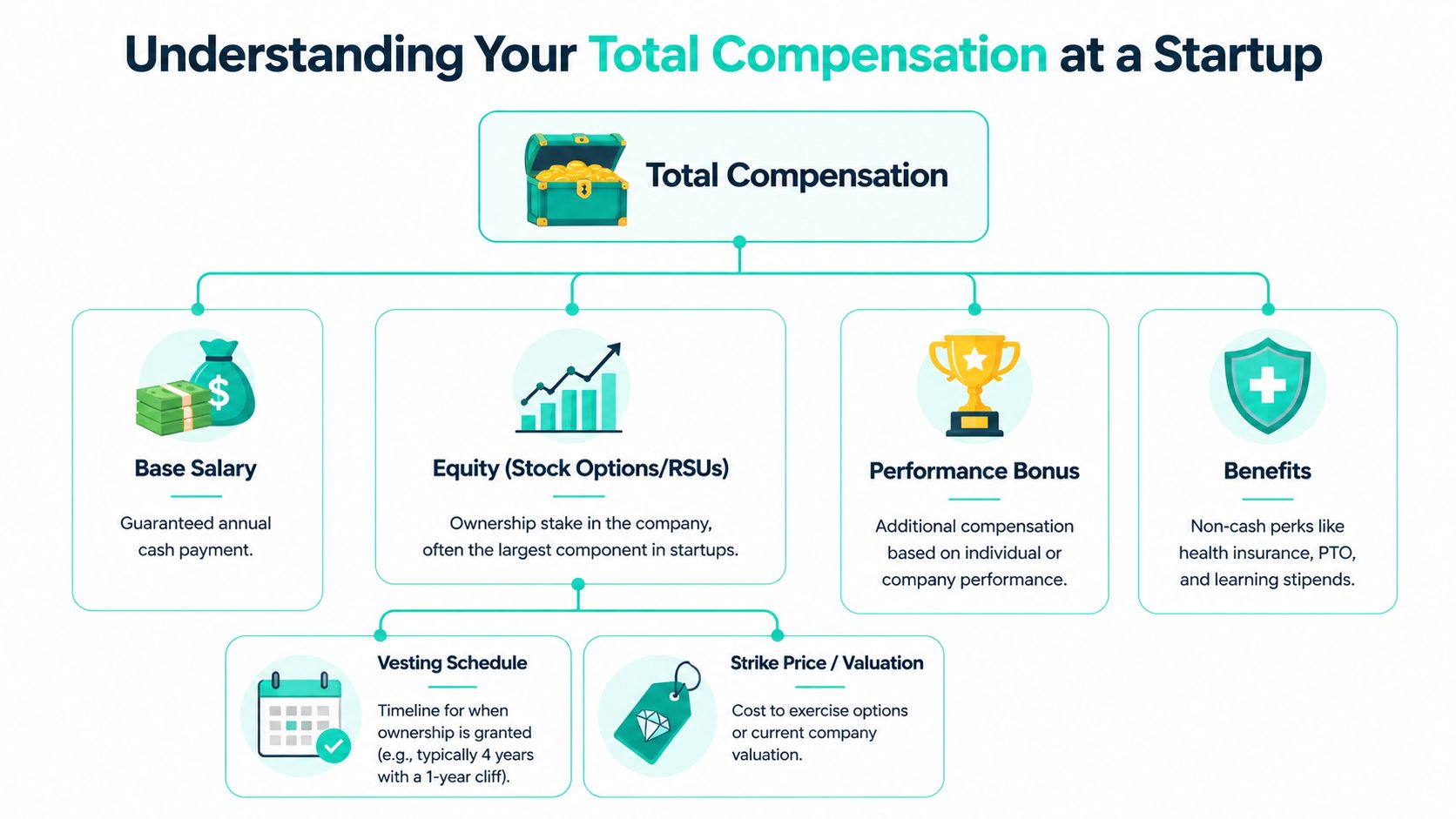 Understanding Your Total Compensation at a Startup

Total Compensation

Base Salary

Guaranteed annual cash payment.

Equity (Stock Options/RSUs)

Ownership stake in the company, often the largest component in startups.

Performance Bonus

Additional compensation based on individual or company performance.

Benefits

Non-cash perks like health insurance, PTO, and learning stipends.

Vesting Schedule

Timeline for when ownership is granted (e.g., typically 4 years with a 1-year cliff).

Strike Price / Valuation

Cost to exercise options or current company valuation.