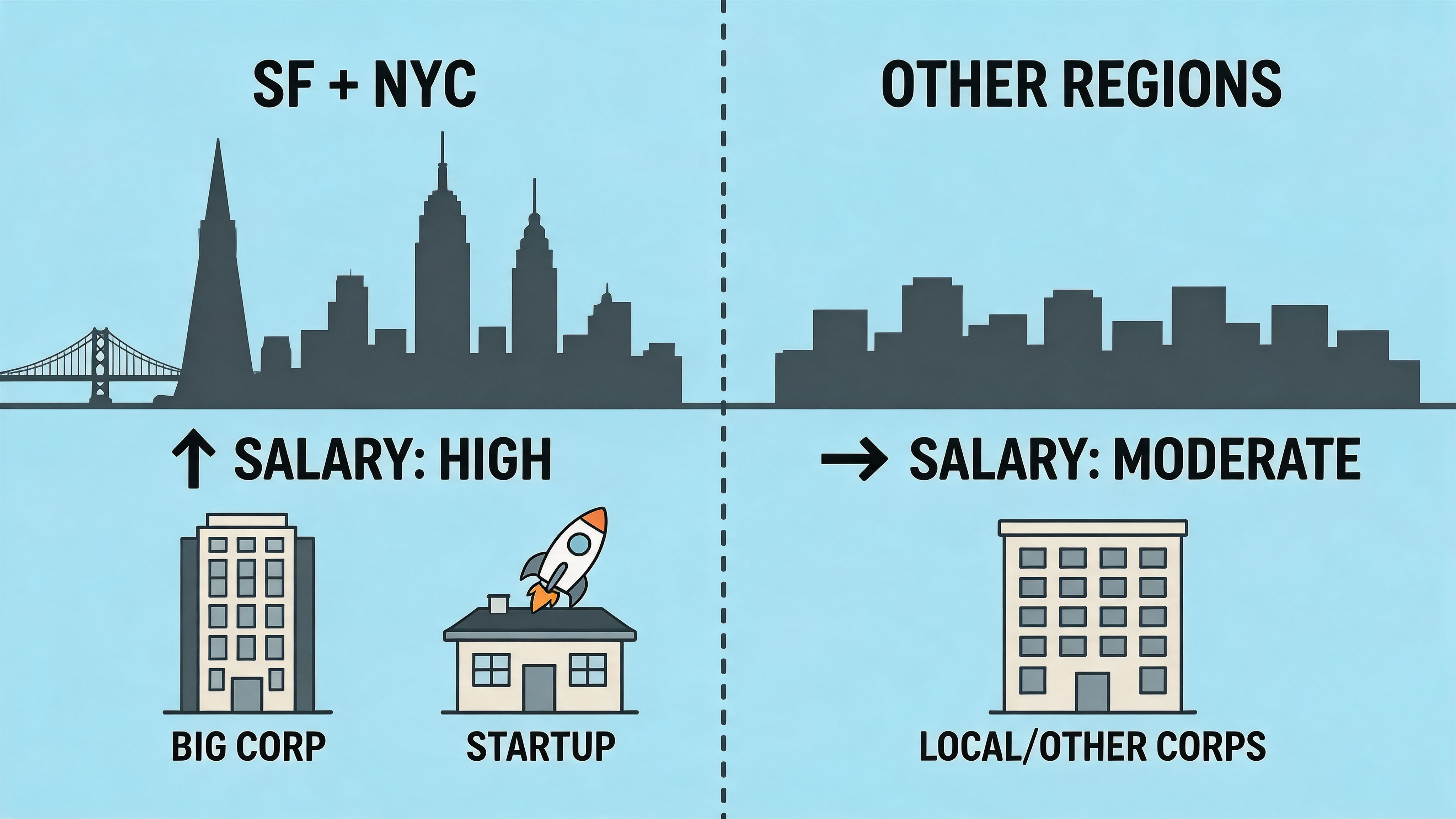 SF + NYC

↑ SALARY: HIGH

BIG CORP

STARTUP

OTHER REGIONS

→ SALARY: MODERATE

LOCAL/OTHER CORPS