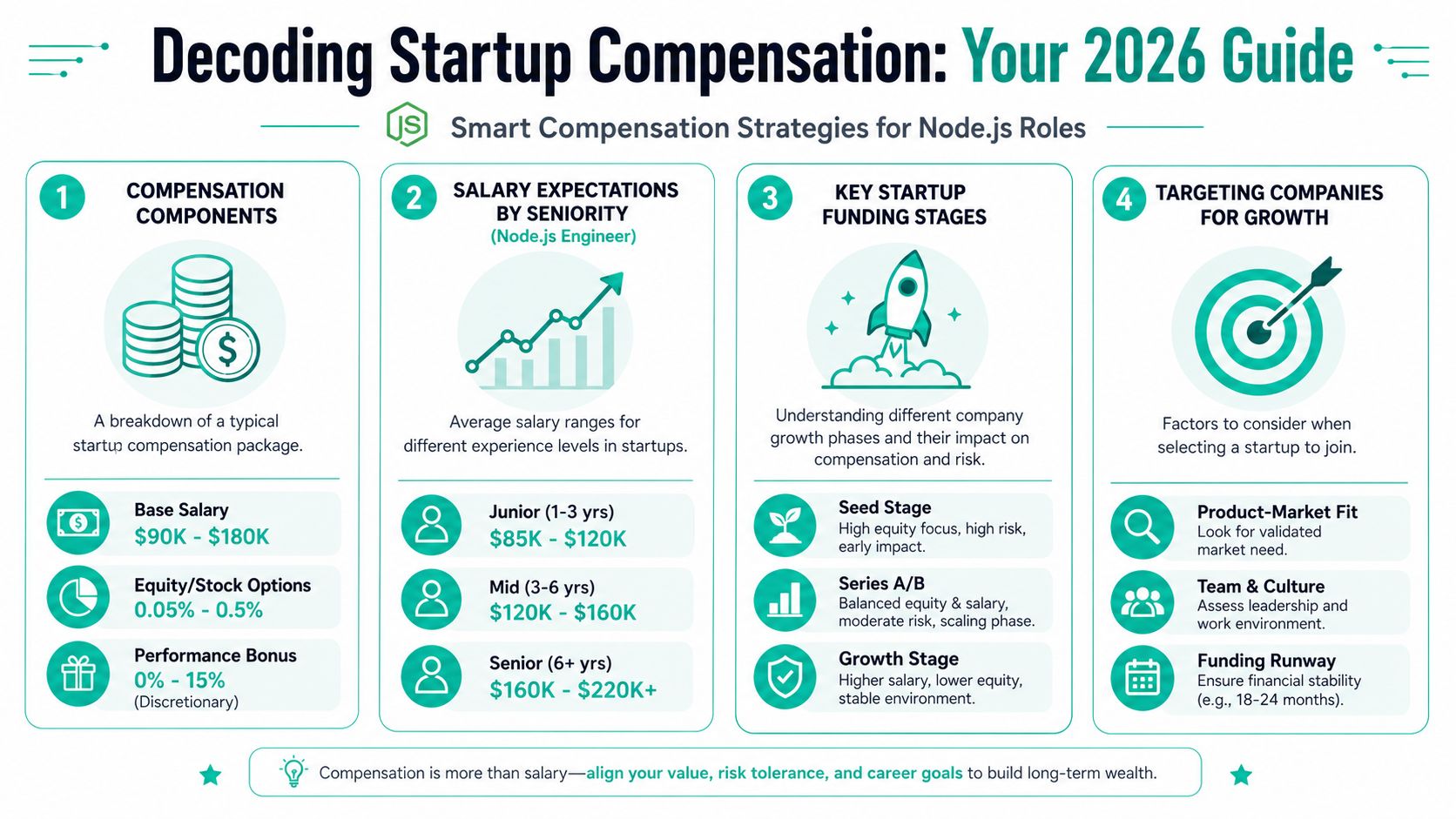 Decoding Startup Compensation: Your 2026 Guide

JS Smart Compensation Strategies for Node.js Roles

1 COMPENSATION COMPONENTS

$

A breakdown of a typical startup compensation package.

Base Salary
$90K - $180K

Equity/Stock Options
0.05% - 0.5%

Performance Bonus
0% - 15%
(Discretionary)

2 SALARY EXPECTATIONS BY SENIORITY
(Node.js Engineer)

Average salary ranges for different experience levels in startups.

Junior (1-3 yrs)
$85K - $120K

Mid (3-6 yrs)
$120K - $160K

Senior (6+ yrs)
$160K - $220K+

3 KEY STARTUP FUNDING STAGES

Understanding different company growth phases and their impact on compensation and risk.

Seed Stage
High equity focus, high risk, early impact.

Series A/B
Balanced equity & salary, moderate risk, scaling phase.

Growth Stage
Higher salary, lower equity, stable environment.

4 TARGETING COMPANIES FOR GROWTH

Factors to consider when selecting a startup to join.

Product-Market Fit
Look for validated market need.

Team & Culture
Assess leadership and work environment.

Funding Runway
Ensure financial stability (e.g., 18-24 months).

Compensation is more than salary—align your value, risk tolerance, and career goals to build long-term wealth.