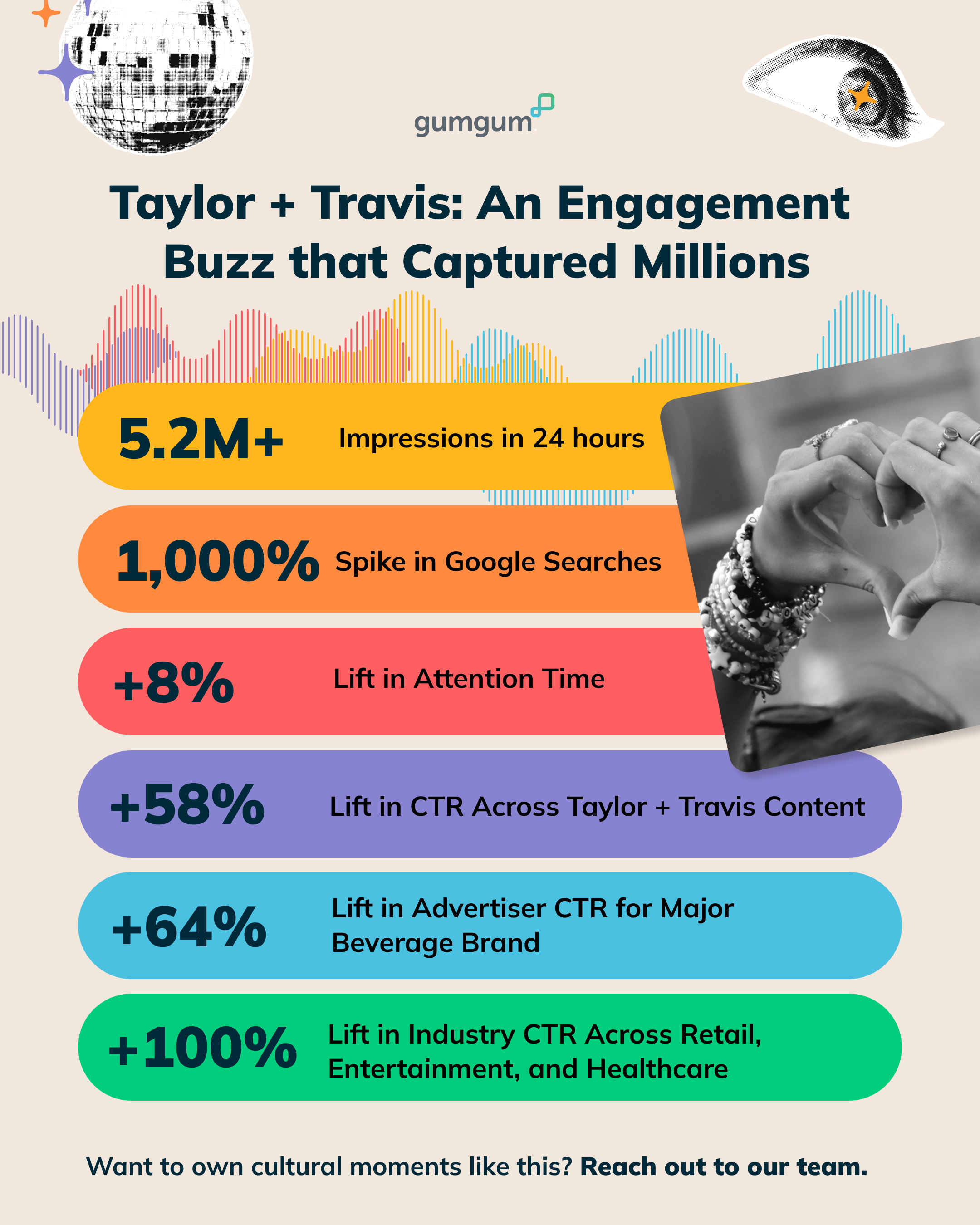 gumgum

Taylor + Travis: An Engagement Buzz that Captured Millions

5.2M+ Impressions in 24 hours

1,000% Spike in Google Searches

+8% Lift in Attention Time

+58% Lift in CTR Across Taylor + Travis Content

+64% Lift in Advertiser CTR for Major Beverage Brand

+100% Lift in Industry CTR Across Retail, Entertainment, and Healthcare

Want to own cultural moments like this? Reach out to our team.