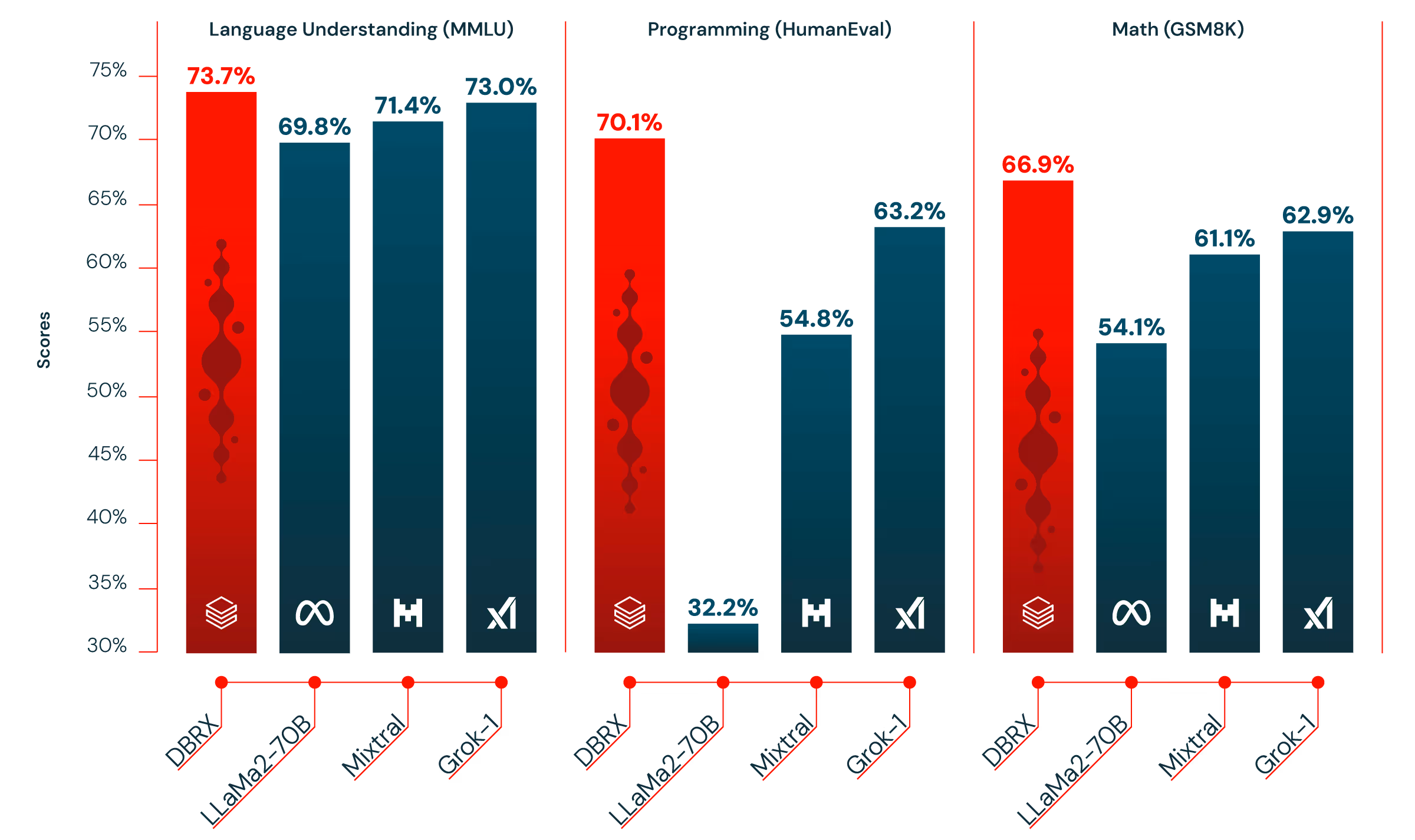 Language Understanding (MMLU)

Programming (HumanEval)

Math (GSM8K)

Scores

75%
70%
65%
60%
55%
50%
45%
40%
35%
30%

73.7%
69.8%
71.4%
73.0%

70.1%
32.2%
54.8%
63.2%

66.9%
54.1%
61.1%
62.9%

DBRX
LLaMa2-70B
Mixtral
Grok-1

DBRX
LLaMa2-70B
Mixtral
Grok-1

DBRX
LLaMa2-70B
Mixtral
Grok-1