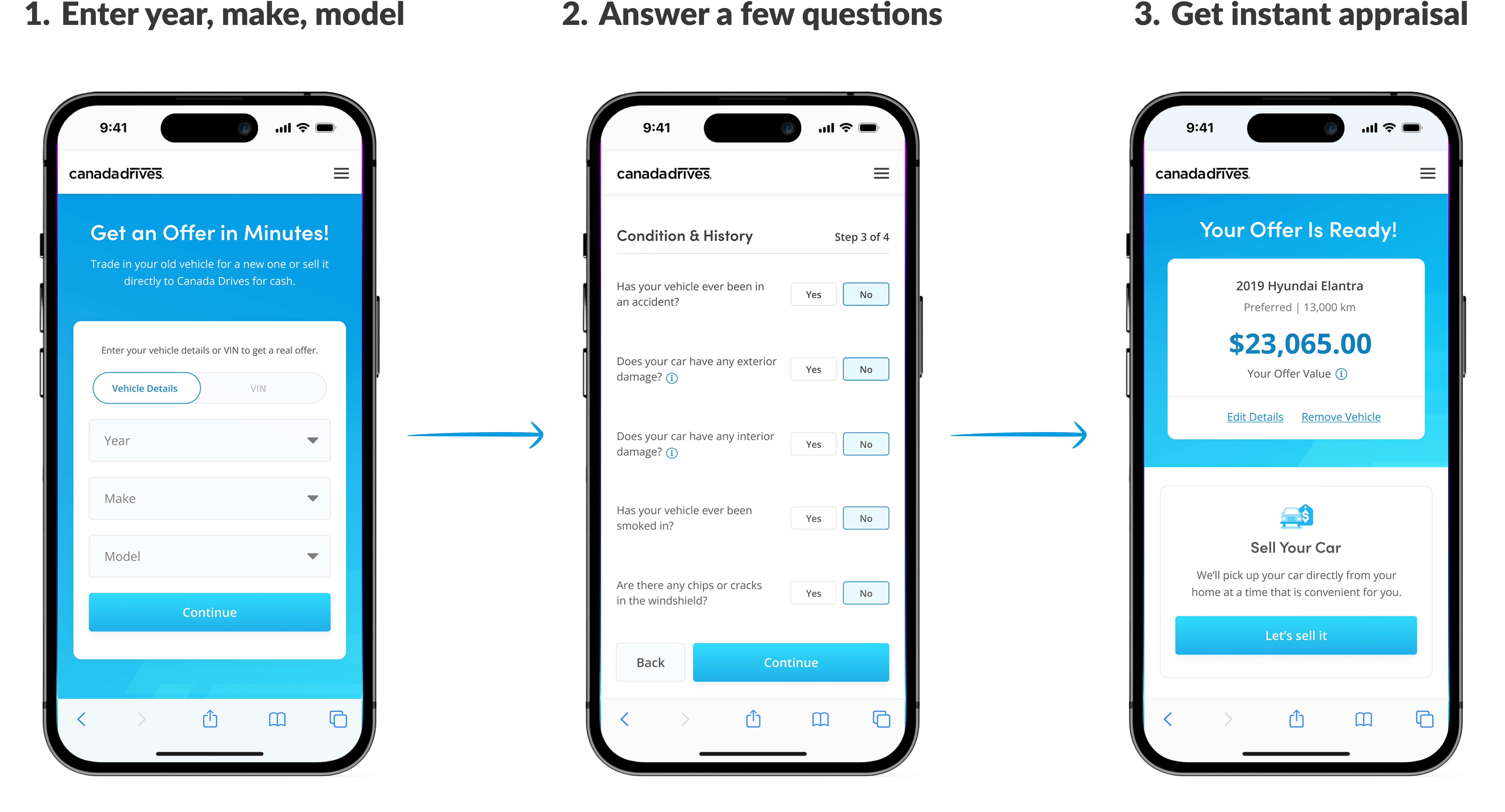 1. Enter year, make, model

9:41

canadadrives.

Get an Offer in Minutes!

Trade in your old vehicle for a new one or sell it directly to Canada Drives for cash.

Enter your vehicle details or VIN to get a real offer.

Vehicle Details

VIN

Year

Make

Model

Continue

2. Answer a few questions

9:41

canadadrives.

Condition & History

Step 3 of 4

Has your vehicle ever been in an accident?

Yes

No

Does your car have any exterior damage?

Yes

No

Does your car have any interior damage?

Yes

No

Has your vehicle ever been smoked in?

Yes

No

Are there any chips or cracks in the windshield?

Yes

No

Back

Continue

3. Get instant appraisal

9:41

canadadrives.

Your Offer Is Ready!

2019 Hyundai Elantra

Preferred | 13,000 km

$23,065.00

Your Offer Value

Edit Details

Remove Vehicle

Sell Your Car

We'll pick up your car directly from your home at a time that is convenient for you.

Let's sell it