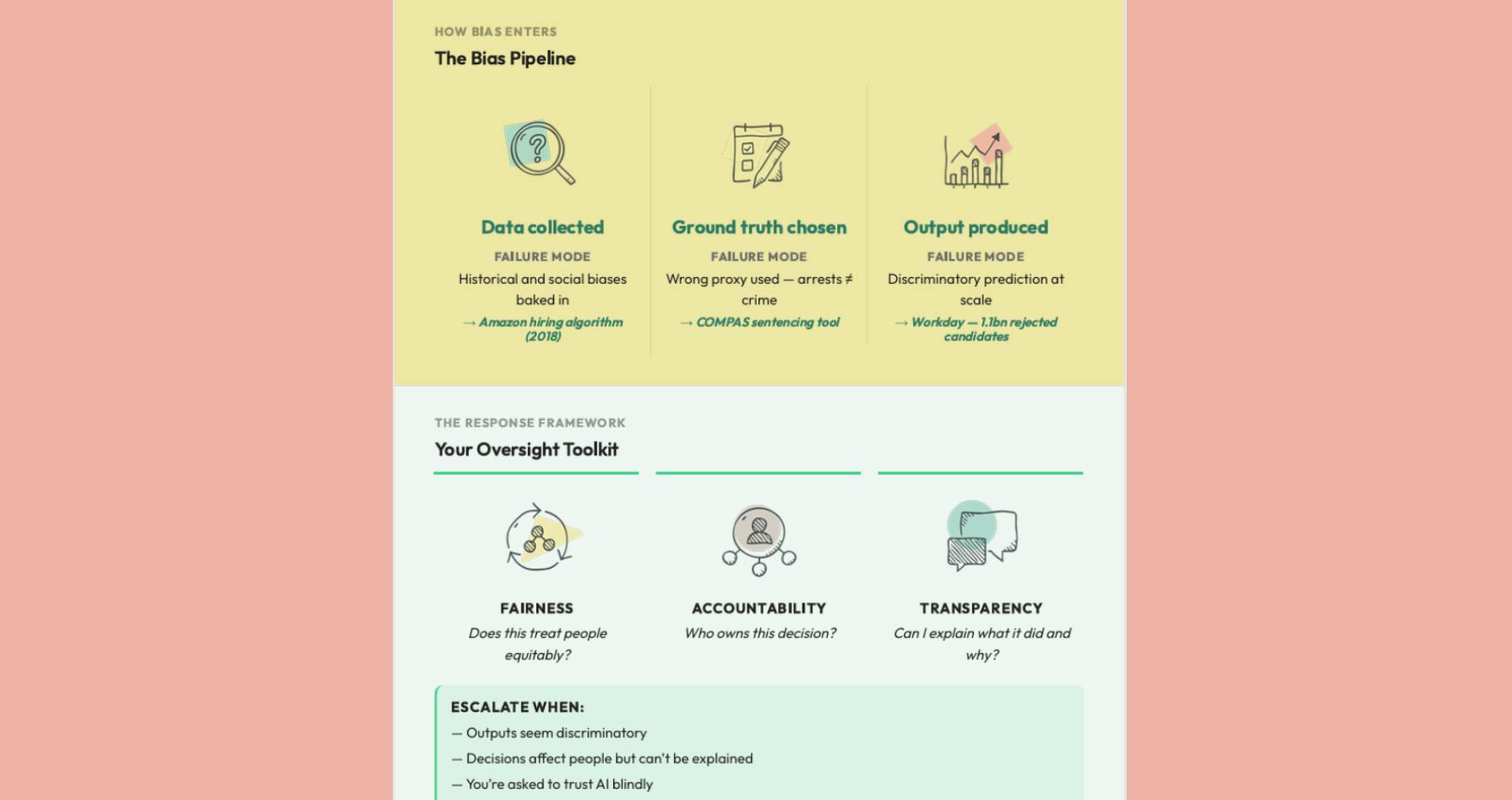 HOW BIAS ENTERS

The Bias Pipeline

Data collected

FAILURE MODE

Historical and social biases baked in

→ Amazon hiring algorithm (2018)

Ground truth chosen

FAILURE MODE

Wrong proxy used — arrests ≠ crime

→ COMPAS sentencing tool

Output produced

FAILURE MODE

Discriminatory prediction at scale

→ Workday — 1.1bn rejected candidates

THE RESPONSE FRAMEWORK

Your Oversight Toolkit

FAIRNESS

Does this treat people equitably?

ACCOUNTABILITY

Who owns this decision?

TRANSPARENCY

Can I explain what it did and why?

ESCALATE WHEN:

— Outputs seem discriminatory

— Decisions affect people but can't be explained

— You're asked to trust AI blindly