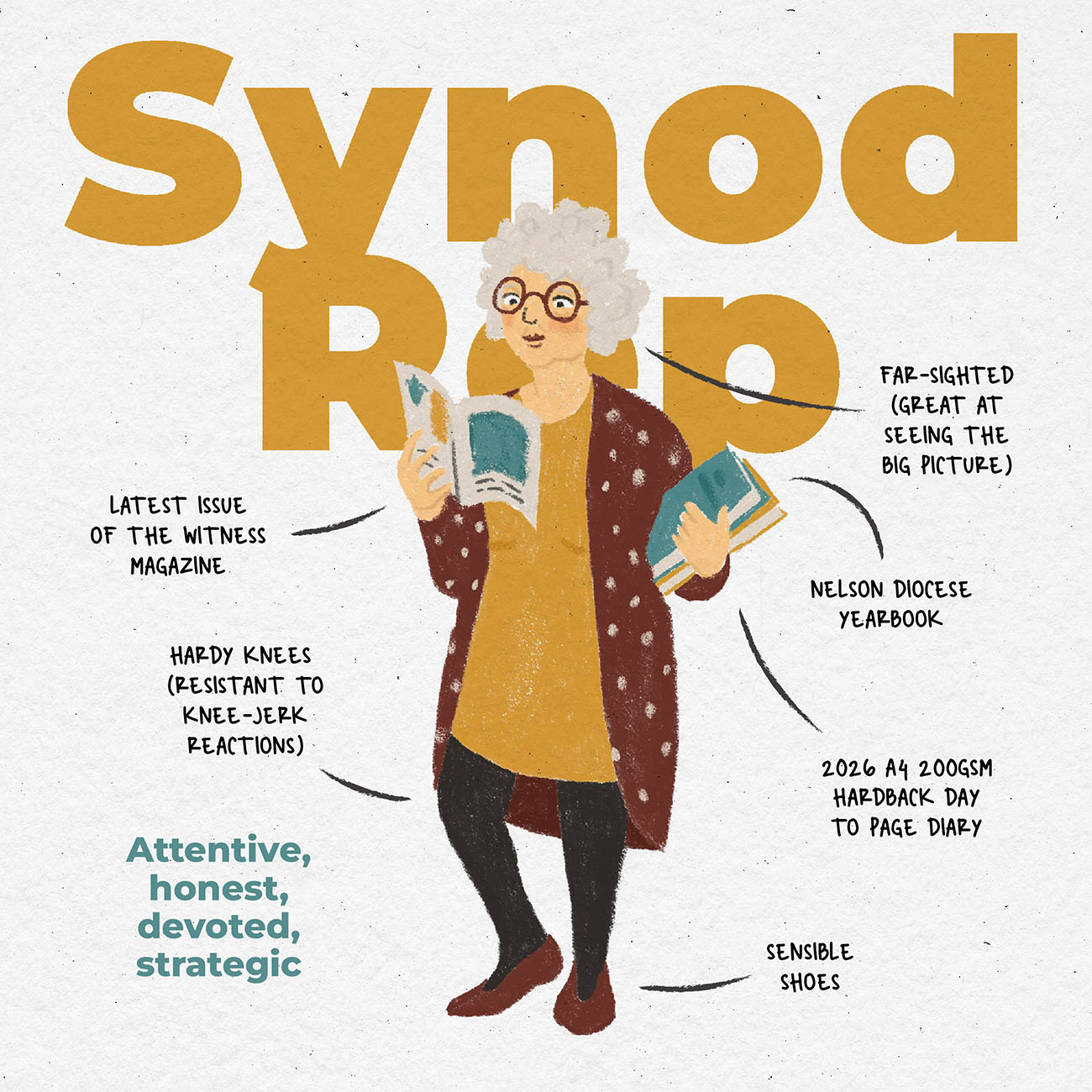 Synod Rep

FAR-SIGHTED (GREAT AT SEEING THE BIG PICTURE)

LATEST ISSUE OF THE WITNESS MAGAZINE

NELSON DIOCESE YEARBOOK

HARDY KNEES (RESISTANT TO KNEE-JERK REACTIONS)

2026 A4 200GSM HARDBACK DAY TO PAGE DIARY

Attentive, honest, devoted, strategic

SENSIBLE SHOES