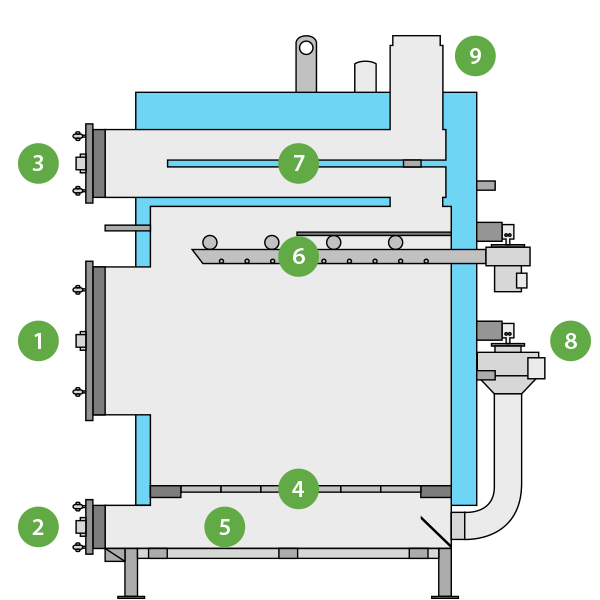 9
3
7
6
1
8
4
2
5