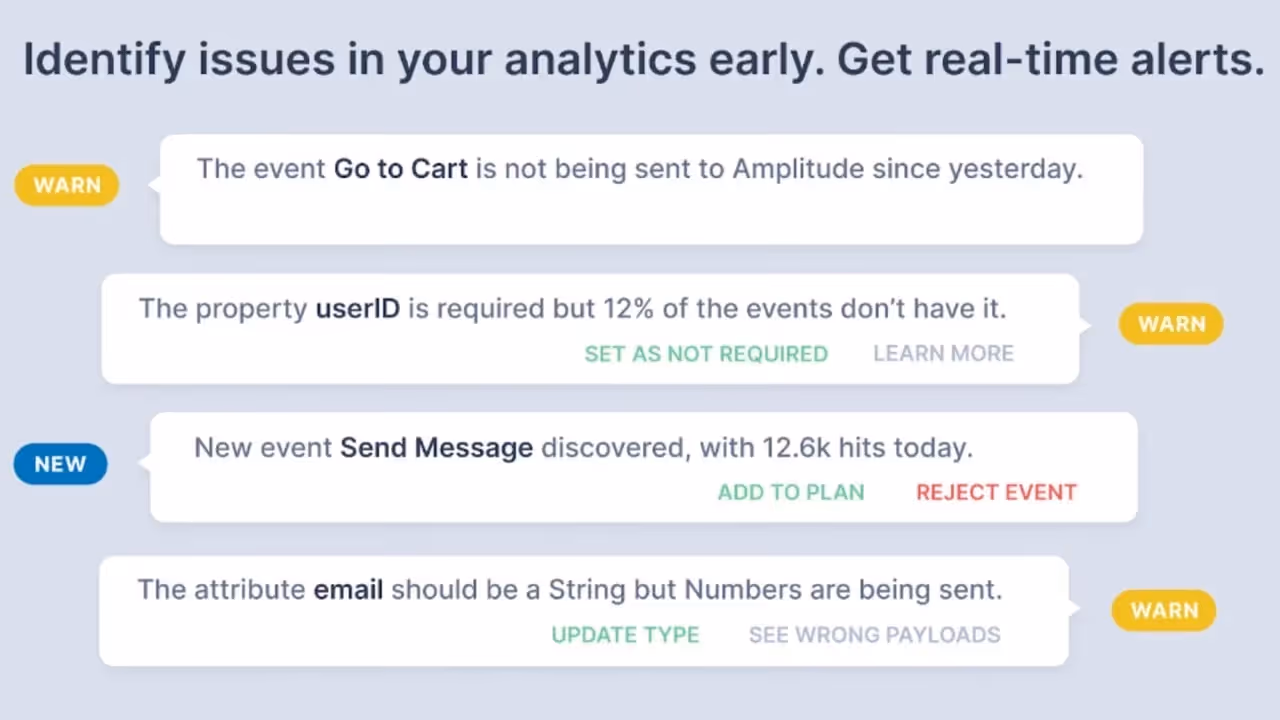 Identify issues in your analytics early. Get real-time alerts.

WARN

The event Go to Cart is not being sent to Amplitude since yesterday.

The property userID is required but 12% of the events don't have it.

SET AS NOT REQUIRED LEARN MORE

WARN

NEW

New event Send Message discovered, with 12.6k hits today.

ADD TO PLAN REJECT EVENT

The attribute email should be a String but Numbers are being sent.

UPDATE TYPE SEE WRONG PAYLOADS

WARN