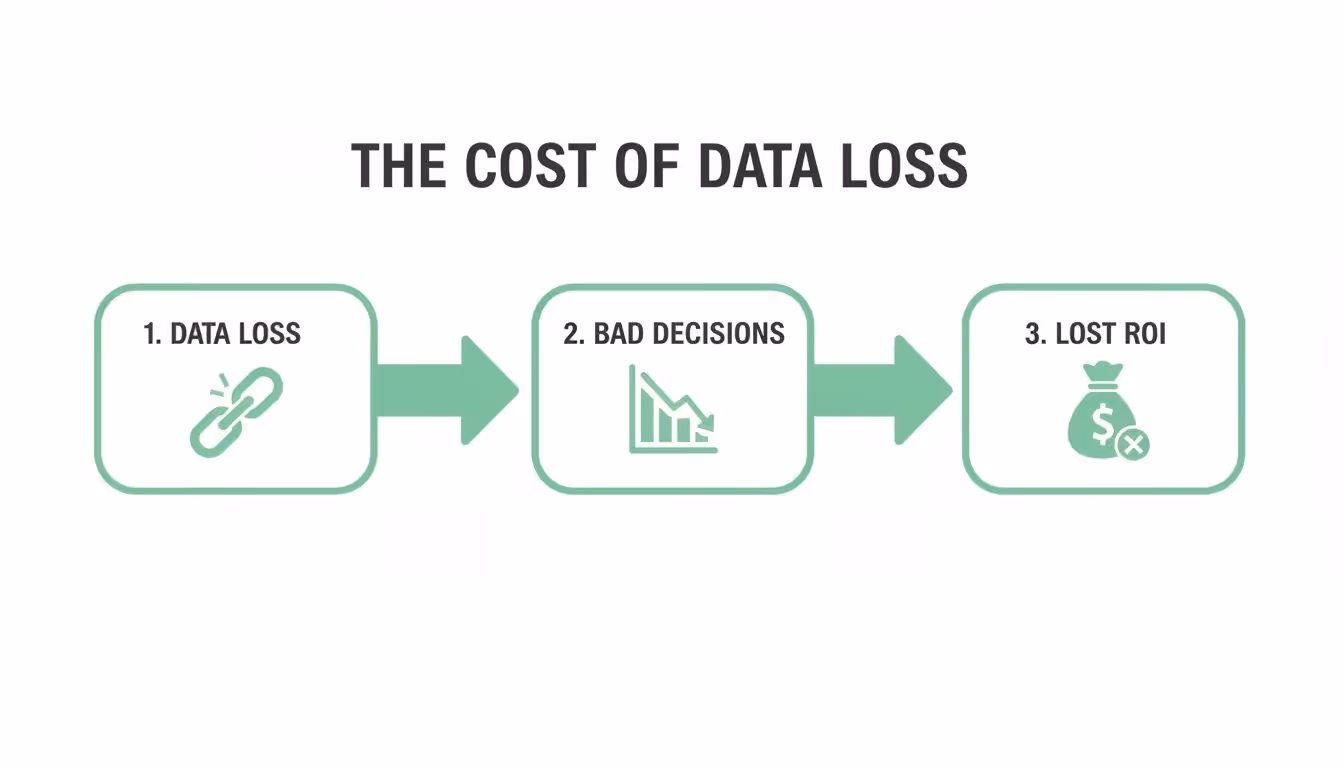 THE COST OF DATA LOSS

1. DATA LOSS

2. BAD DECISIONS

3. LOST ROI

$