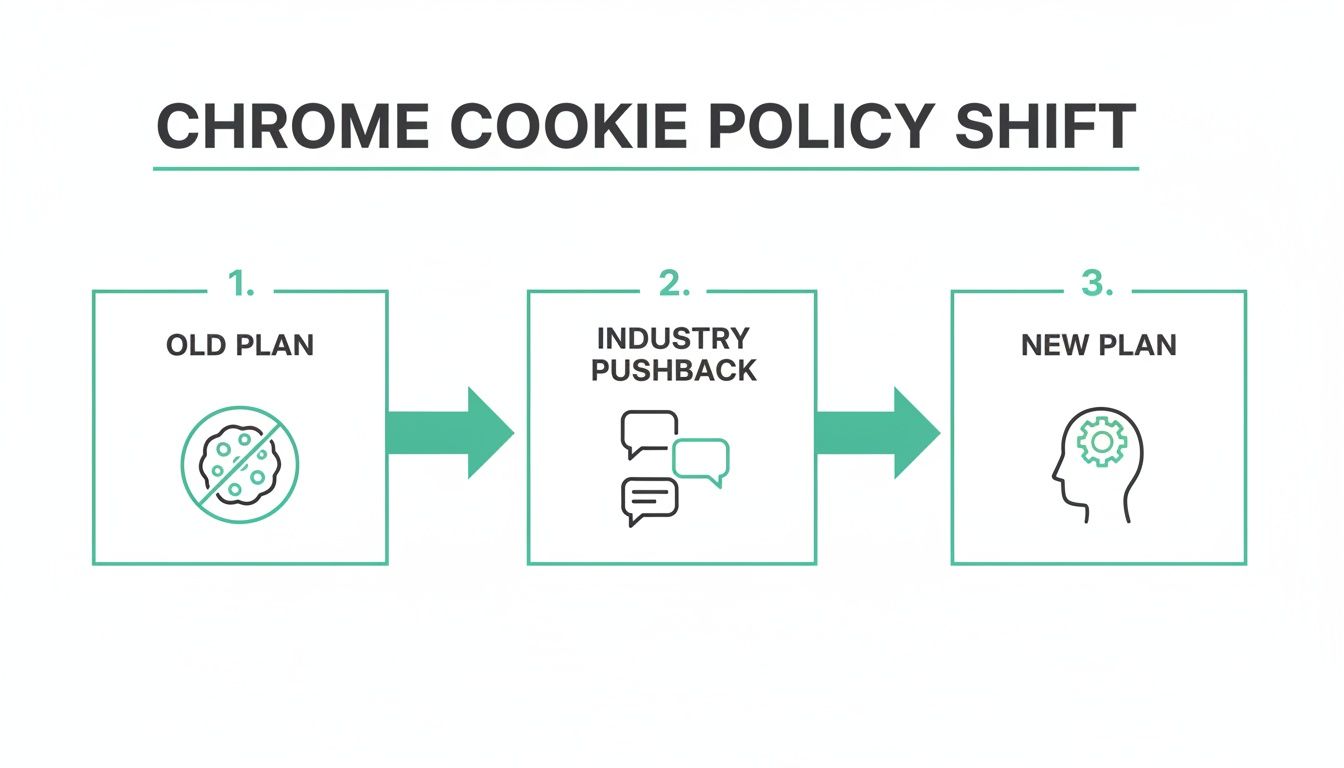 CHROME COOKIE POLICY SHIFT

1.
OLD PLAN

2.
INDUSTRY PUSHBACK

3.
NEW PLAN