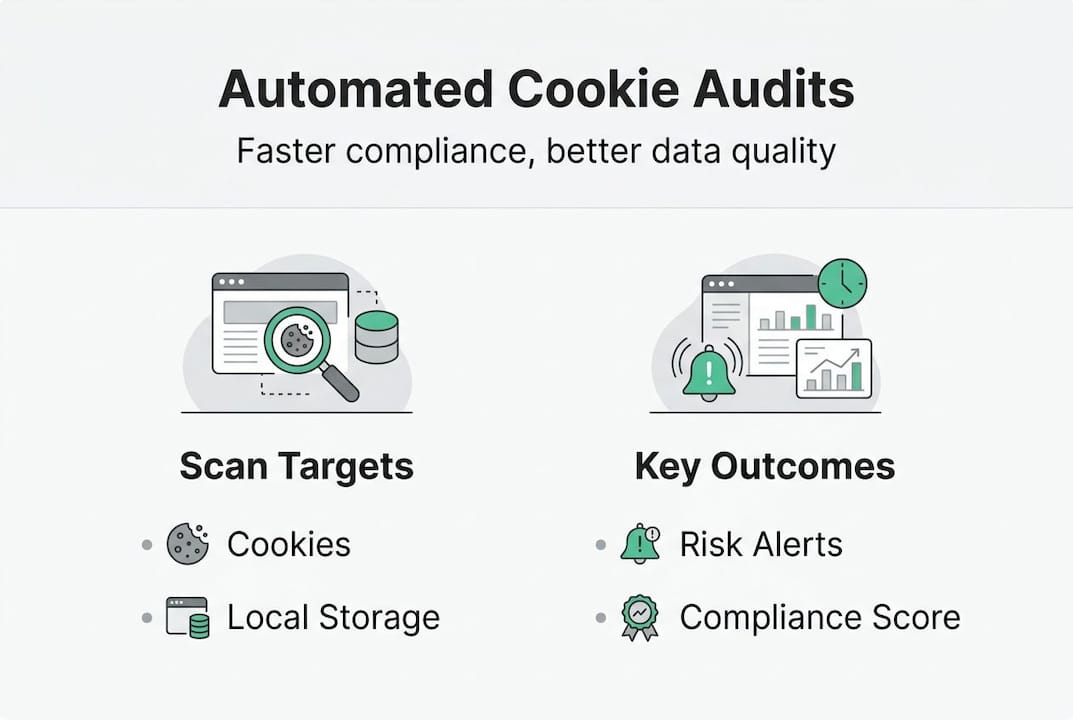 Automated Cookie Audits

Faster compliance, better data quality

Scan Targets

- Cookies
- Local Storage

Key Outcomes

- Risk Alerts
- Compliance Score