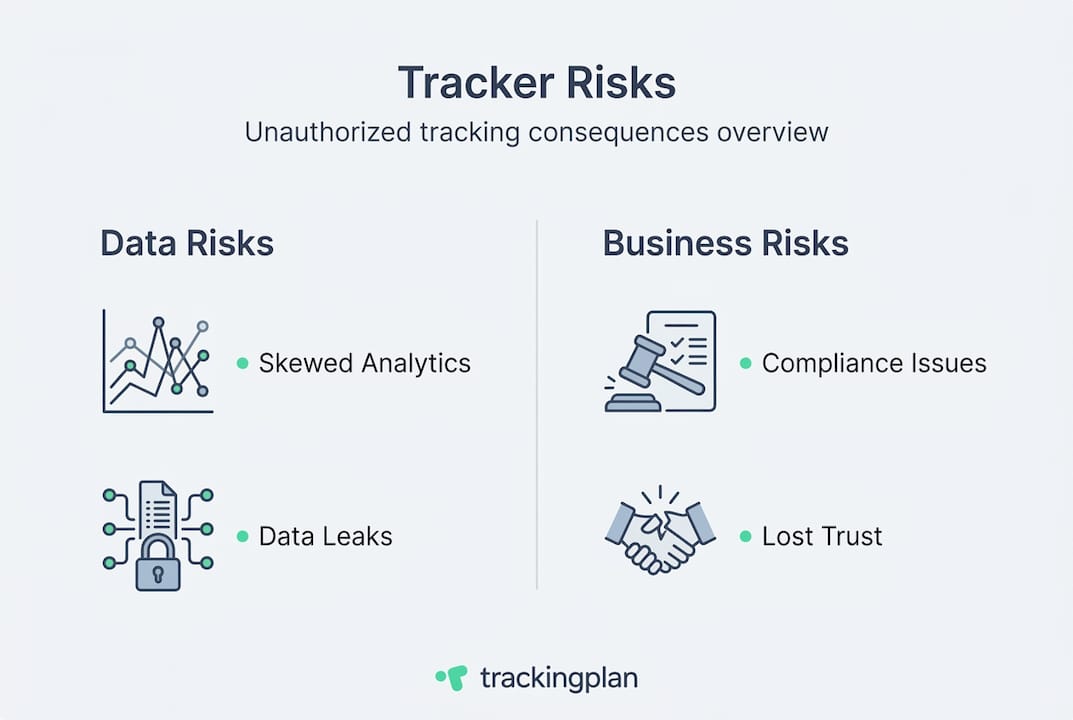 Tracker Risks

Unauthorized tracking consequences overview

Data Risks

• Skewed Analytics

• Data Leaks

Business Risks

• Compliance Issues

• Lost Trust

trackingplan