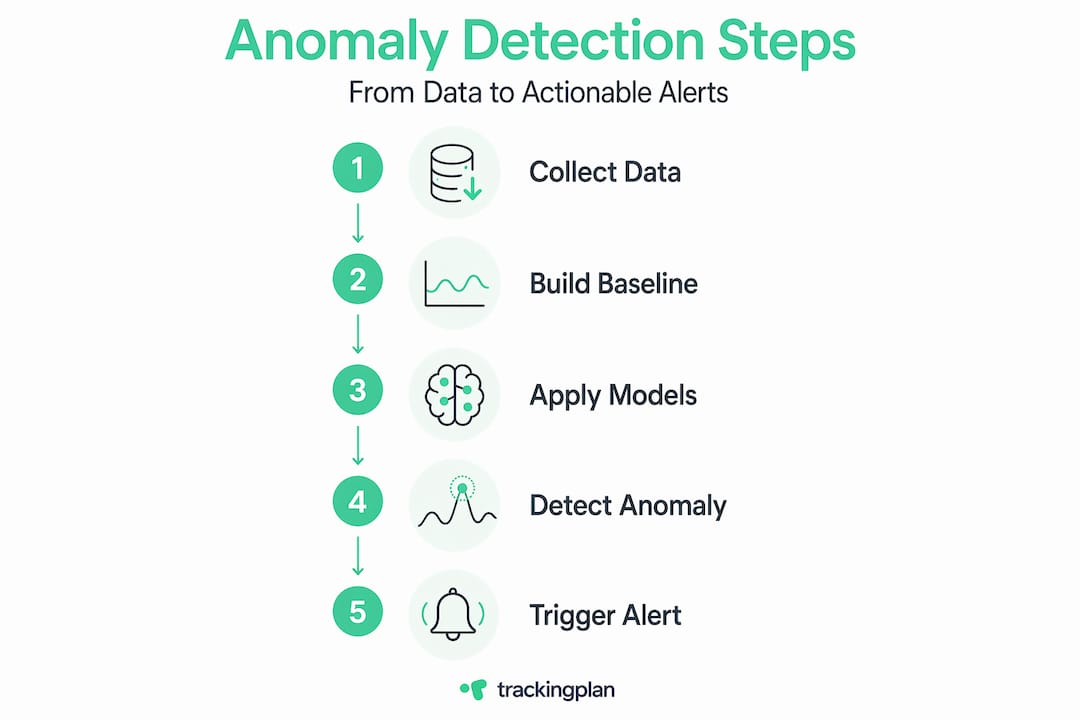 Anomaly Detection Steps

From Data to Actionable Alerts

1 Collect Data

2 Build Baseline

3 Apply Models

4 Detect Anomaly

5 Trigger Alert

trackingplan