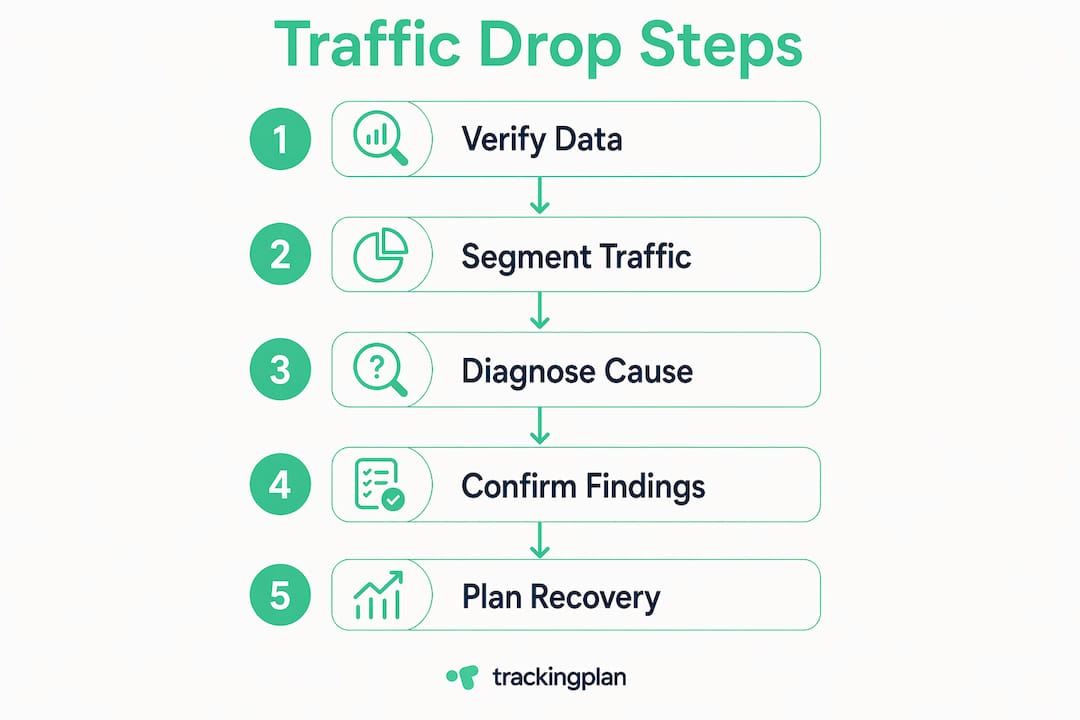 Traffic Drop Steps

1 Verify Data

2 Segment Traffic

3 Diagnose Cause

4 Confirm Findings

5 Plan Recovery

trackingplan