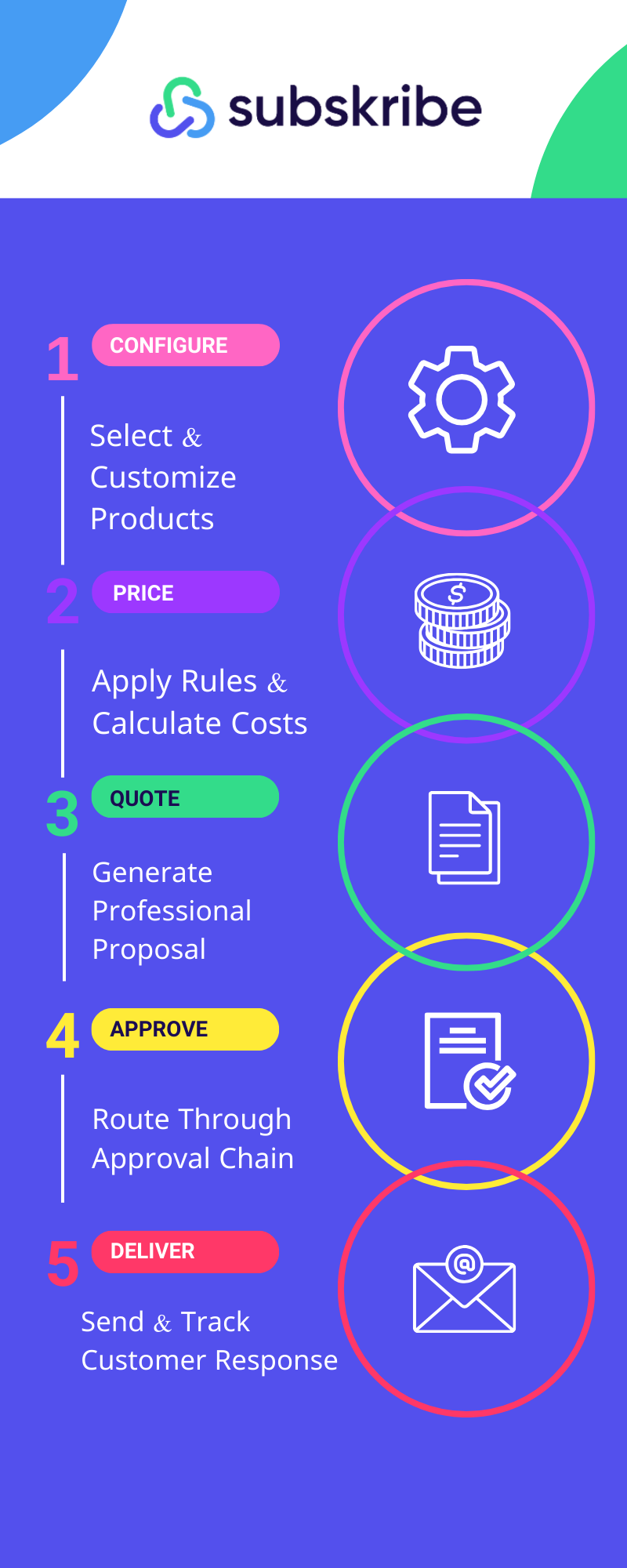 subskribe

1 CONFIGURE

Select & Customize Products

2 PRICE

Apply Rules & Calculate Costs

3 QUOTE

Generate Professional Proposal

4 APPROVE

Route Through Approval Chain

5 DELIVER

Send & Track Customer Response