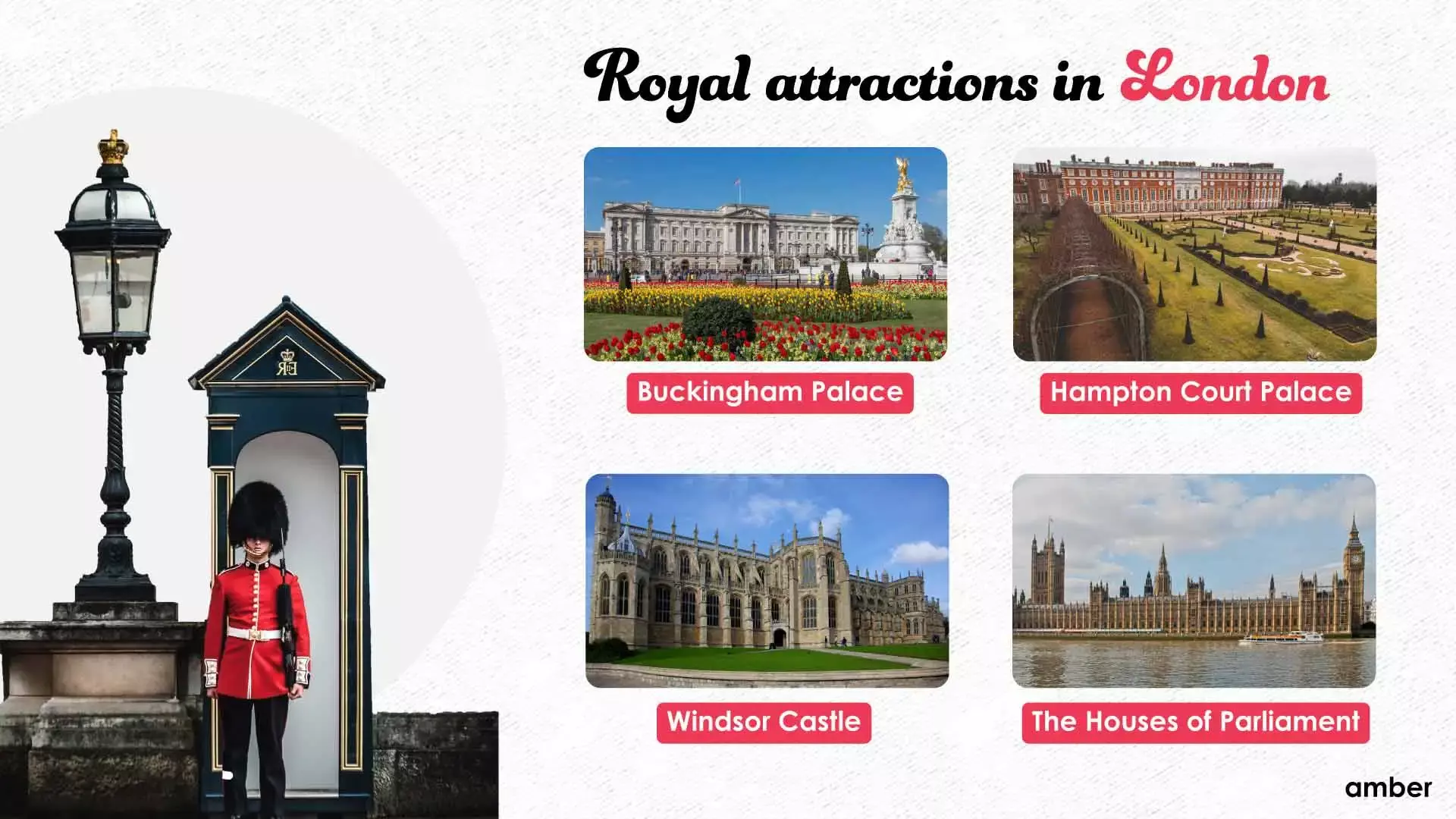 Royal attractions in London

Buckingham Palace

Hampton Court Palace

Windsor Castle

The Houses of Parliament

amber