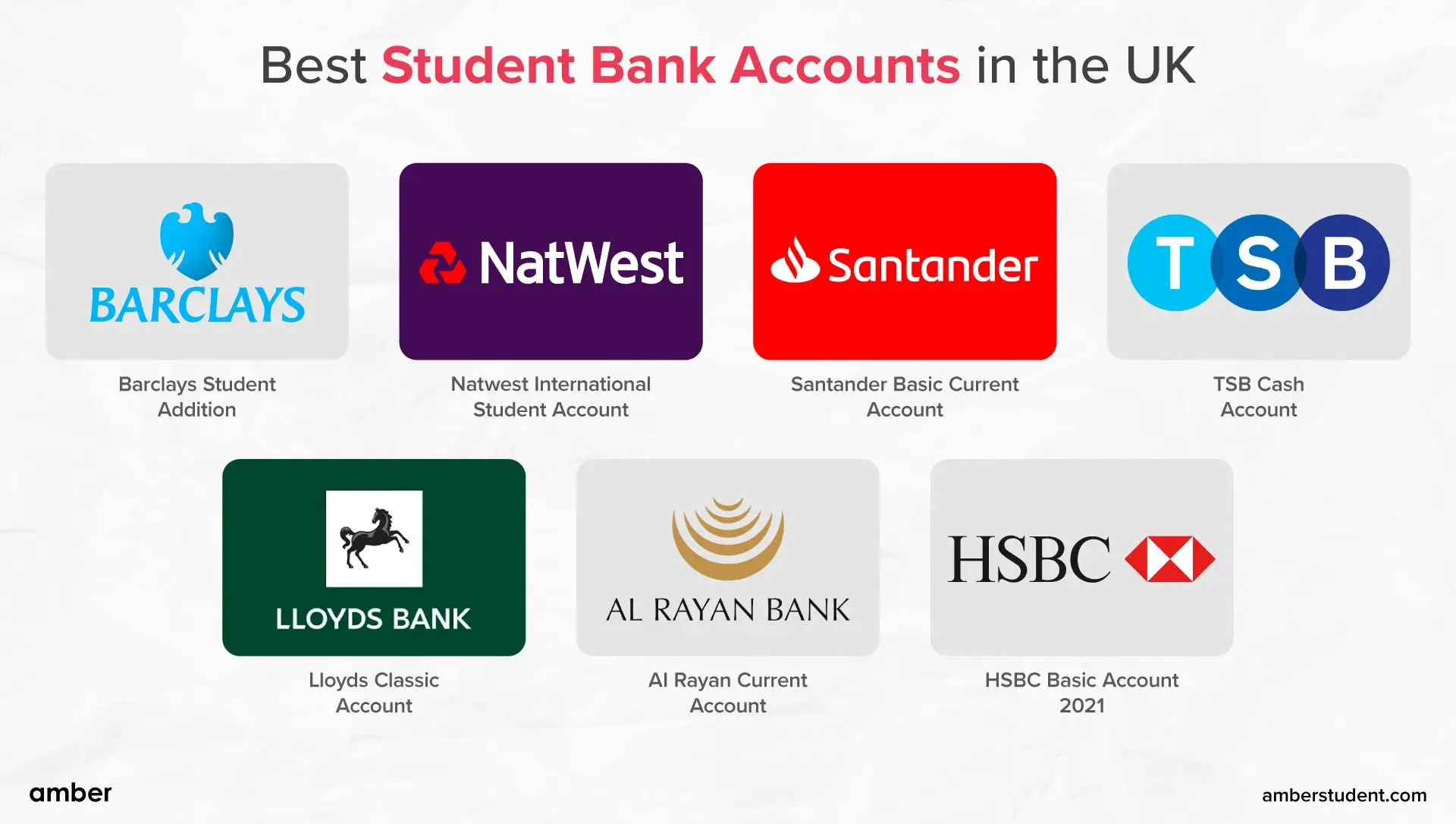 Best Student Bank Accounts in the UK

BARCLAYS

Barclays Student Addition

NatWest

Natwest International Student Account

Santander

Santander Basic Current Account

TSB

TSB Cash Account

LLOYDS BANK

Lloyds Classic Account

AL RAYAN BANK

Al Rayan Current Account

HSBC

HSBC Basic Account 2021

amber

amberstudent.com