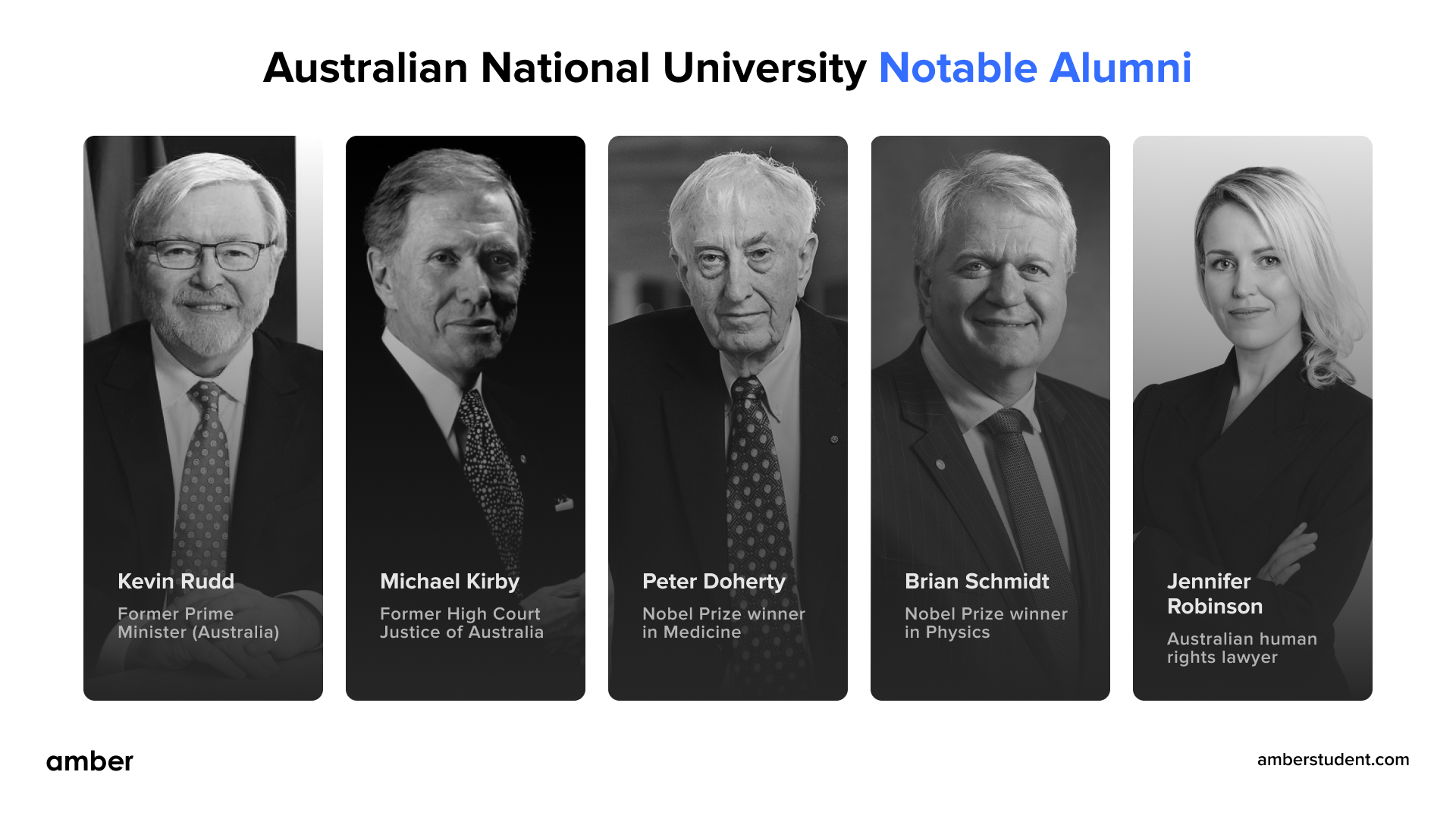 Australian National University Notable Alumni

Kevin Rudd
Former Prime Minister (Australia)

Michael Kirby
Former High Court Justice of Australia

Peter Doherty
Nobel Prize winner in Medicine

Brian Schmidt
Nobel Prize winner in Physics

Jennifer Robinson
Australian human rights lawyer

amber

amberstudent.com