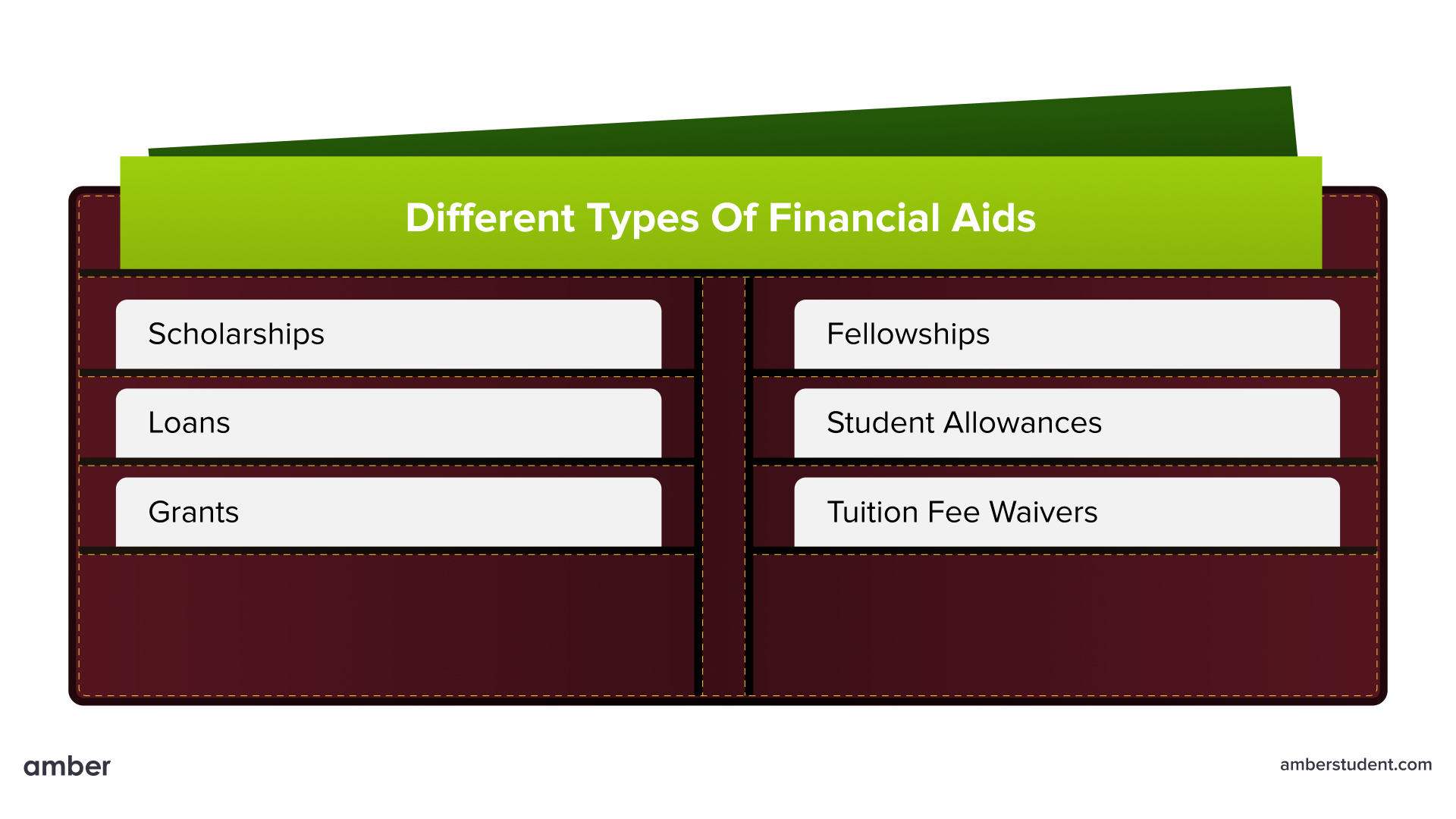 Different Types Of Financial Aids

Scholarships

Loans

Grants

Fellowships

Student Allowances

Tuition Fee Waivers

amber

amberstudent.com