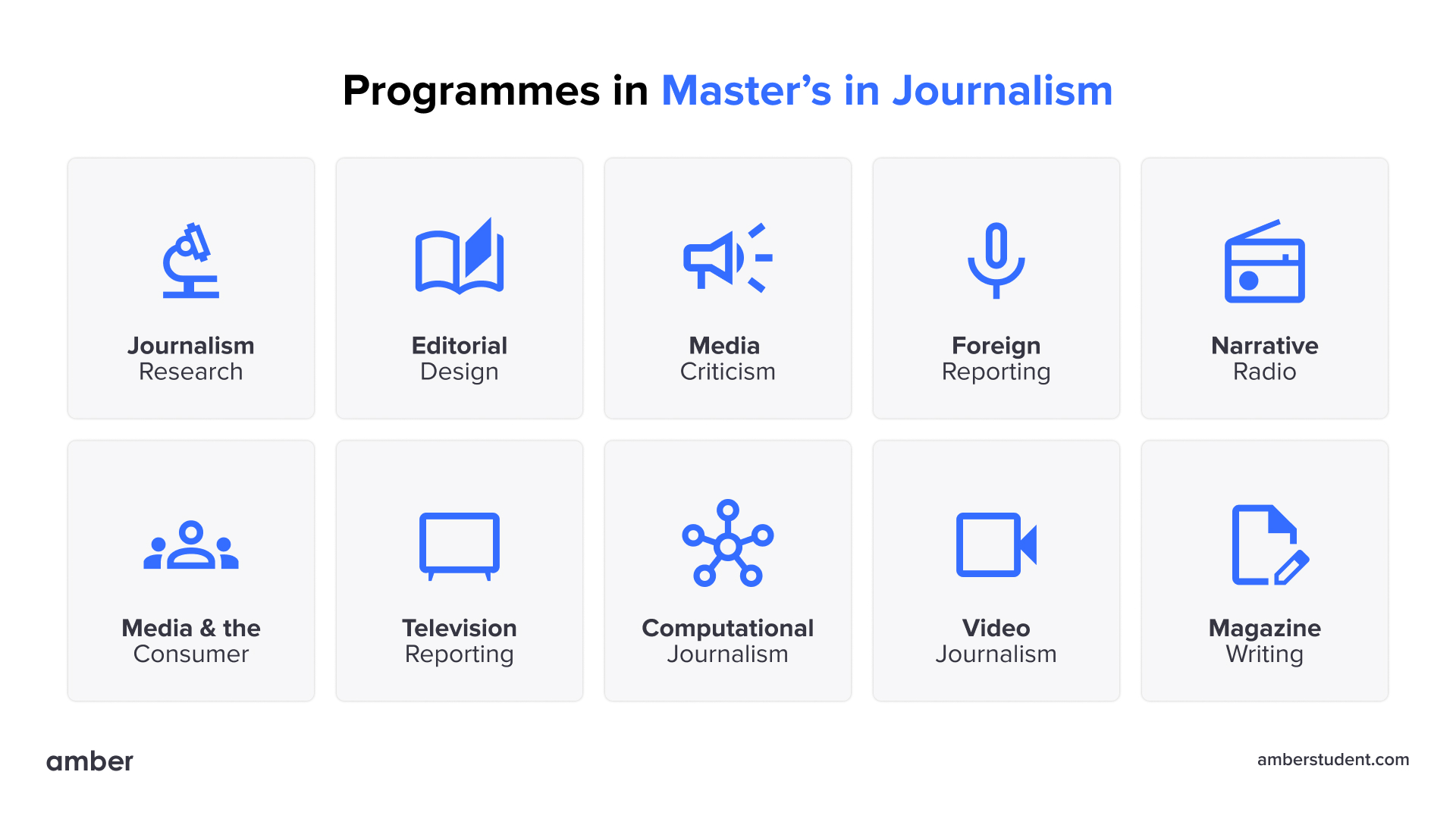 Programmes in Master’s in Journalism

Journalism Research

Editorial Design

Media Criticism

Foreign Reporting

Narrative Radio

Media & the Consumer

Television Reporting

Computational Journalism

Video Journalism

Magazine Writing

amber

amberstudent.com