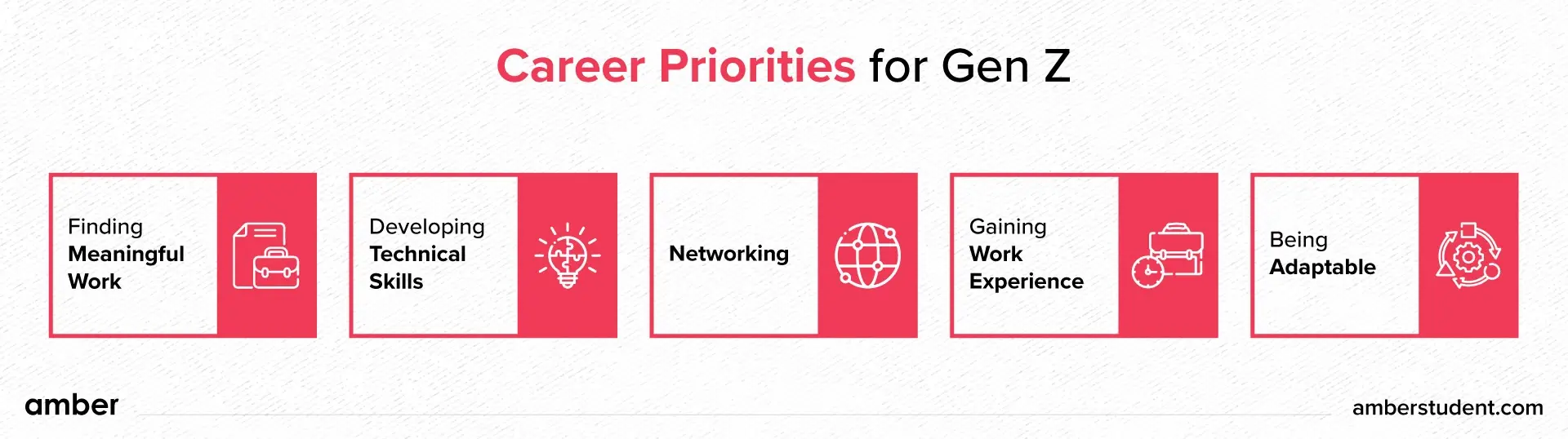 Career Priorities for Gen Z

Finding Meaningful Work

Developing Technical Skills

Networking

Gaining Work Experience

Being Adaptable

amber

amberstudent.com