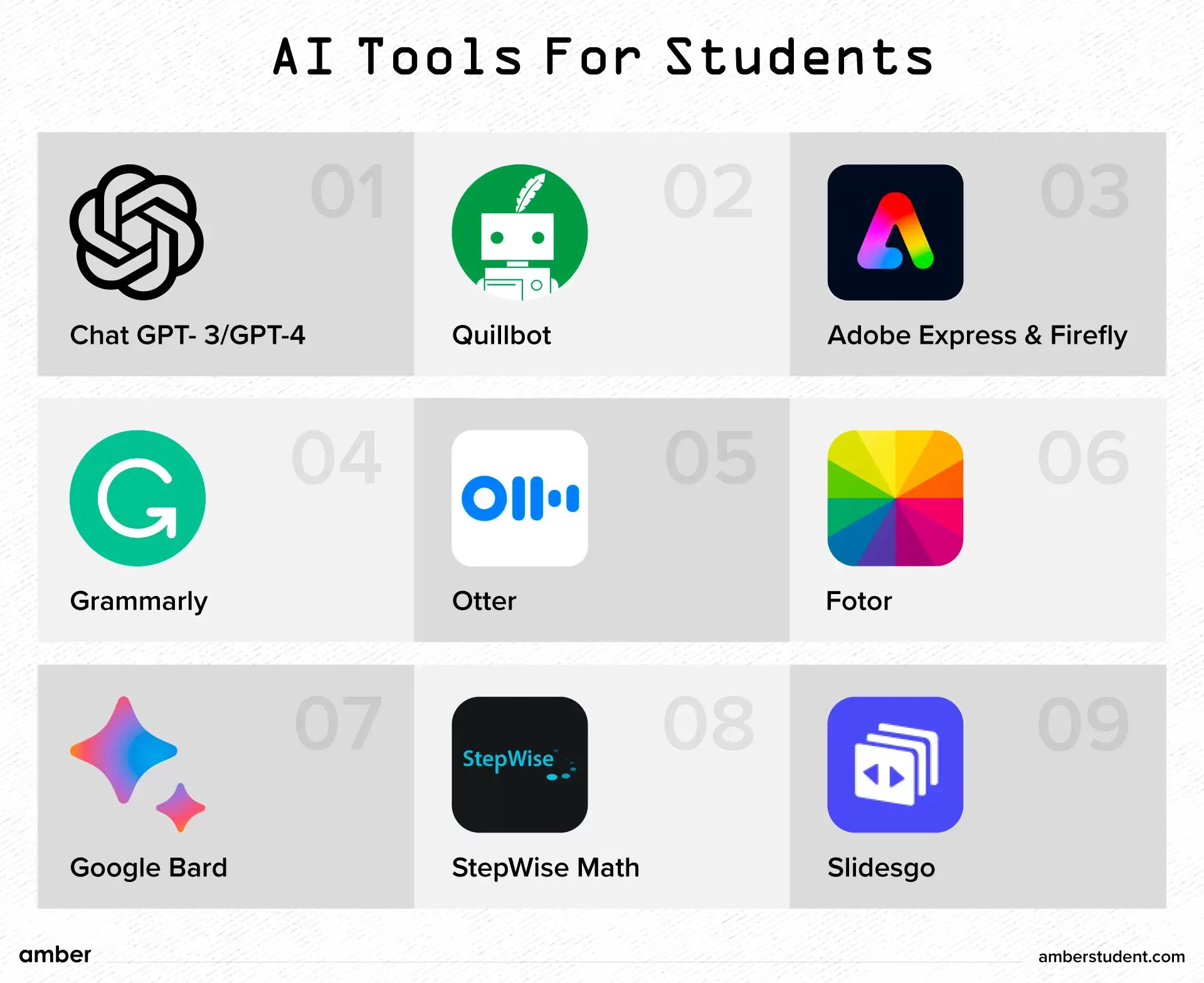 AI Tools For Students

01
Chat GPT- 3/GPT-4

02
Quillbot

03
Adobe Express & Firefly

04
Grammarly

05
Otter

06
Fotor

07
Google Bard

08
StepWise
StepWise Math

09
Slidesgo

amber
amberstudent.com