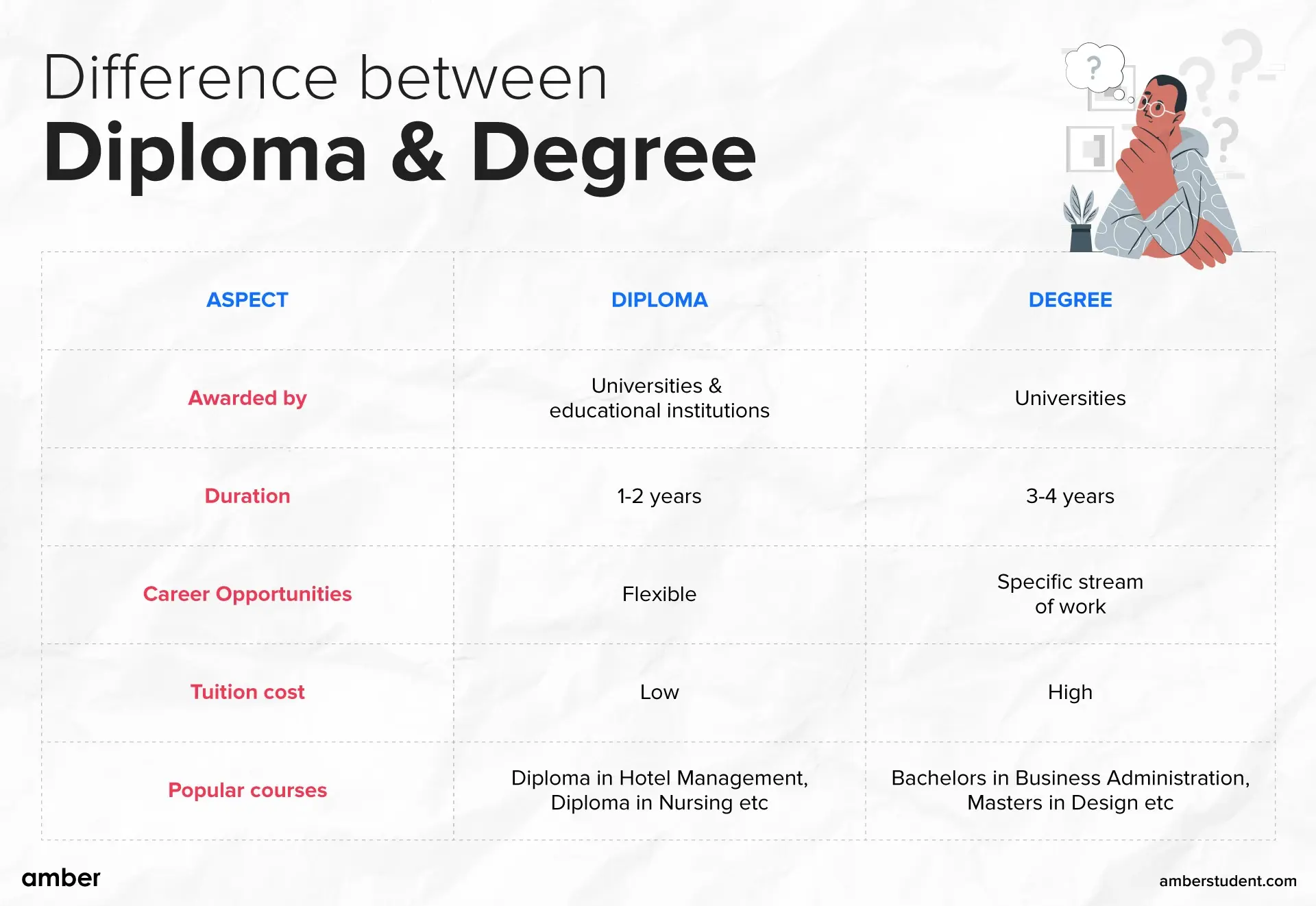 Difference between
Diploma & Degree

?

| ASPECT | DIPLOMA | DEGREE |
|---|---|---|
| Awarded by | Universities & educational institutions | Universities |
| Duration | 1-2 years | 3-4 years |
| Career Opportunities | Flexible | Specific stream of work |
| Tuition cost | Low | High |
| Popular courses | Diploma in Hotel Management, Diploma in Nursing etc | Bachelors in Business Administration, Masters in Design etc |

amber

amberstudent.com