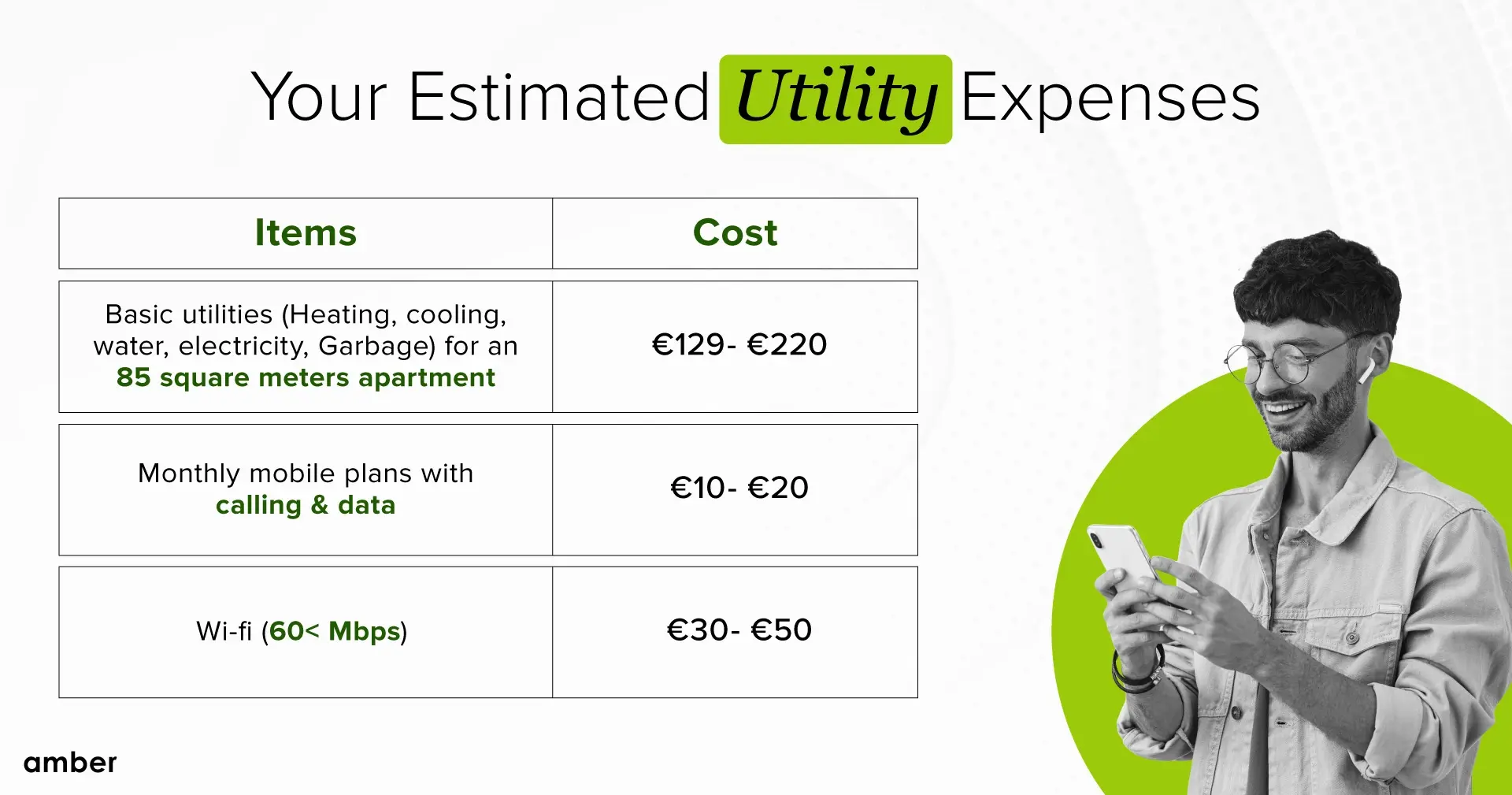 Your Estimated Utility Expenses

| Items | Cost |
|---|---|
| Basic utilities (Heating, cooling, water, electricity, Garbage) for an 85 square meters apartment | €129- €220 |
| Monthly mobile plans with calling & data | €10- €20 |
| Wi-fi (60< Mbps) | €30- €50 |

amber