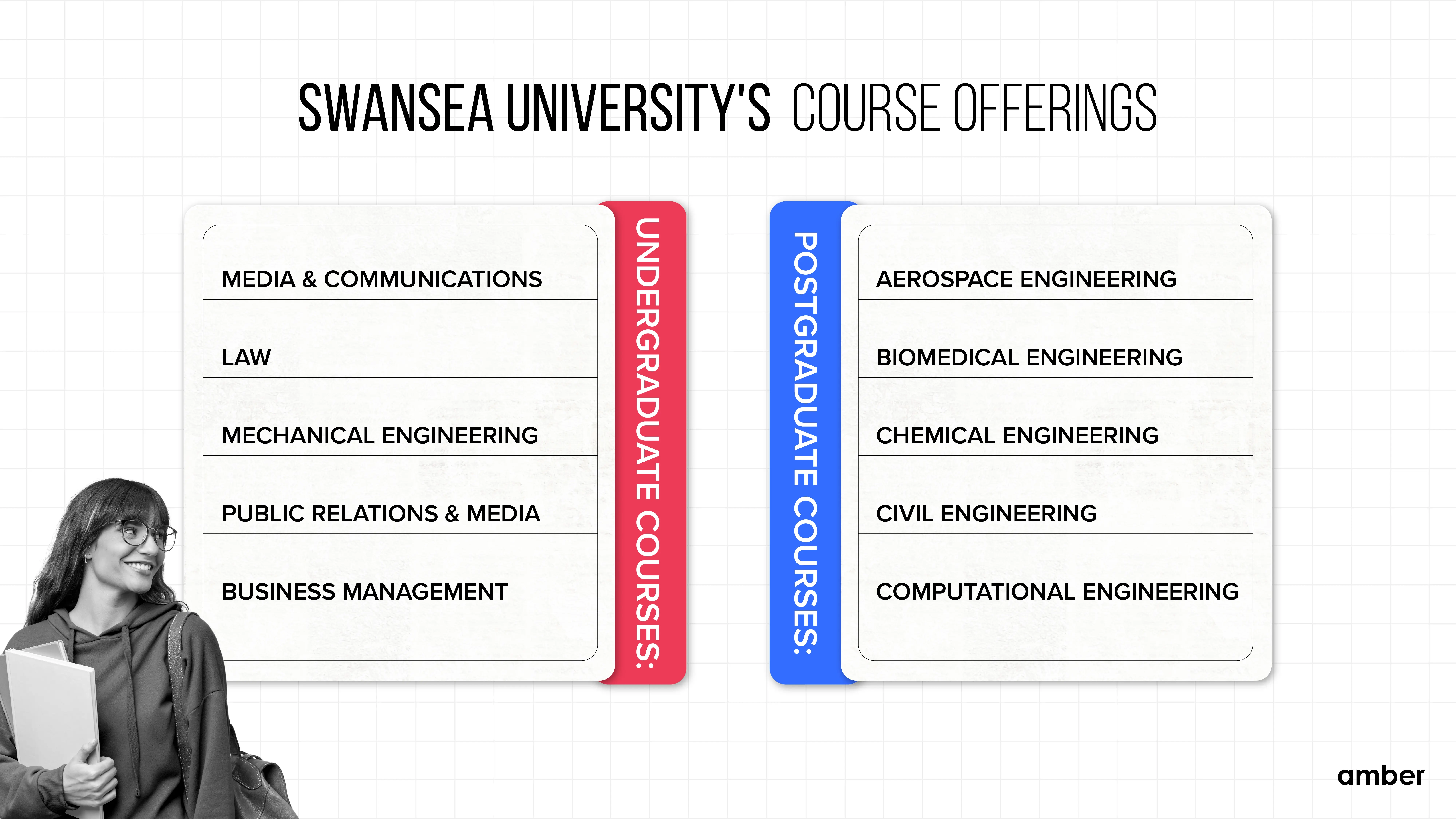 SWANSEA UNIVERSITY'S COURSE OFFERINGS

UNDERGRADUATE COURSES:

MEDIA & COMMUNICATIONS

LAW

MECHANICAL ENGINEERING

PUBLIC RELATIONS & MEDIA

BUSINESS MANAGEMENT

POSTGRADUATE COURSES:

AEROSPACE ENGINEERING

BIOMEDICAL ENGINEERING

CHEMICAL ENGINEERING

CIVIL ENGINEERING

COMPUTATIONAL ENGINEERING

amber