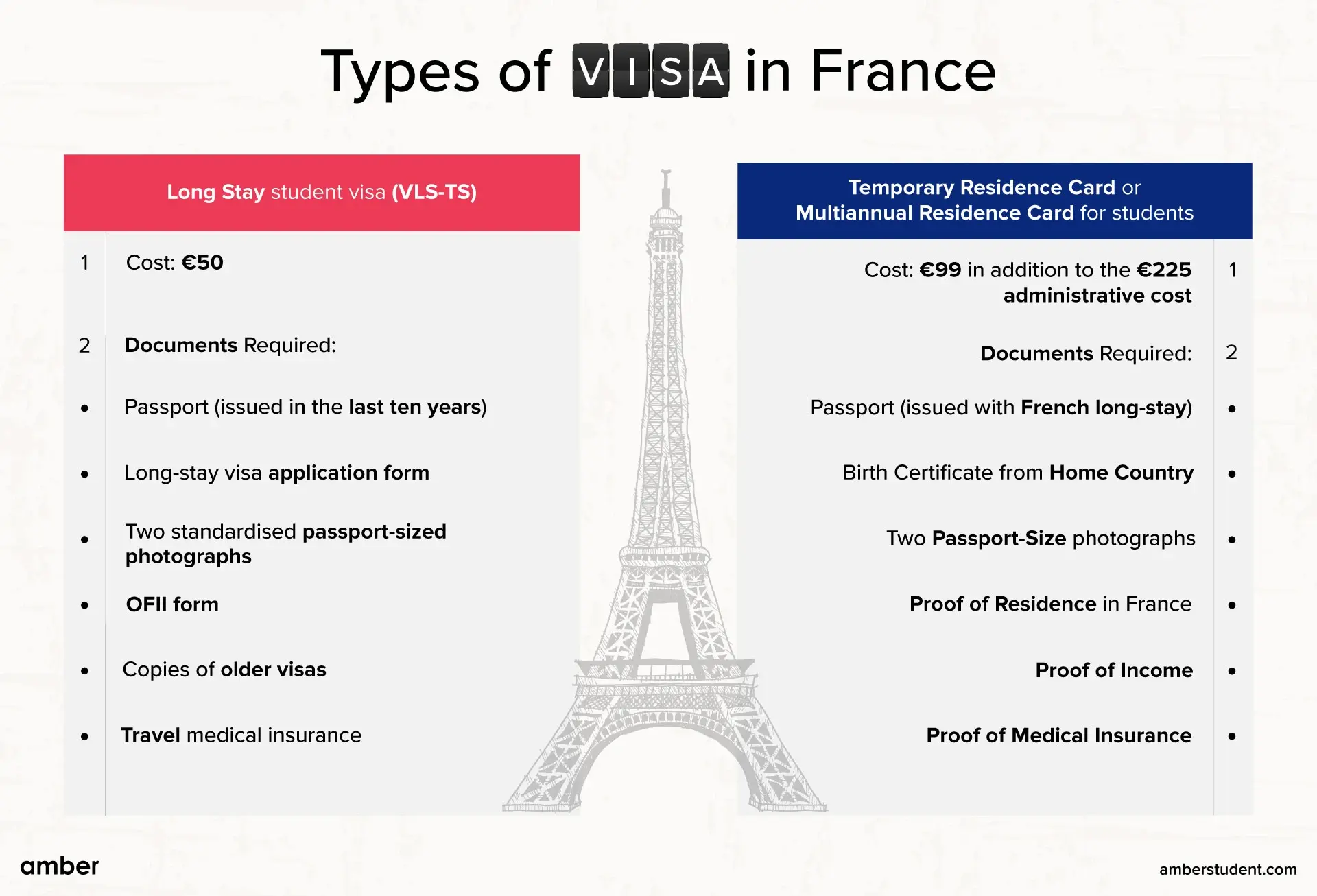 Types of VISA in France

Long Stay student visa (VLS-TS)

1 Cost: €50

2 Documents Required:

• Passport (issued in the last ten years)

• Long-stay visa application form

• Two standardised passport-sized photographs

• OFII form

• Copies of older visas

• Travel medical insurance

Temporary Residence Card or Multiannual Residence Card for students

Cost: €99 in addition to the €225 administrative cost 1

Documents Required: 2

Passport (issued with French long-stay) •

Birth Certificate from Home Country •

Two Passport-Size photographs •

Proof of Residence in France •

Proof of Income •

Proof of Medical Insurance •

amber

amberstudent.com