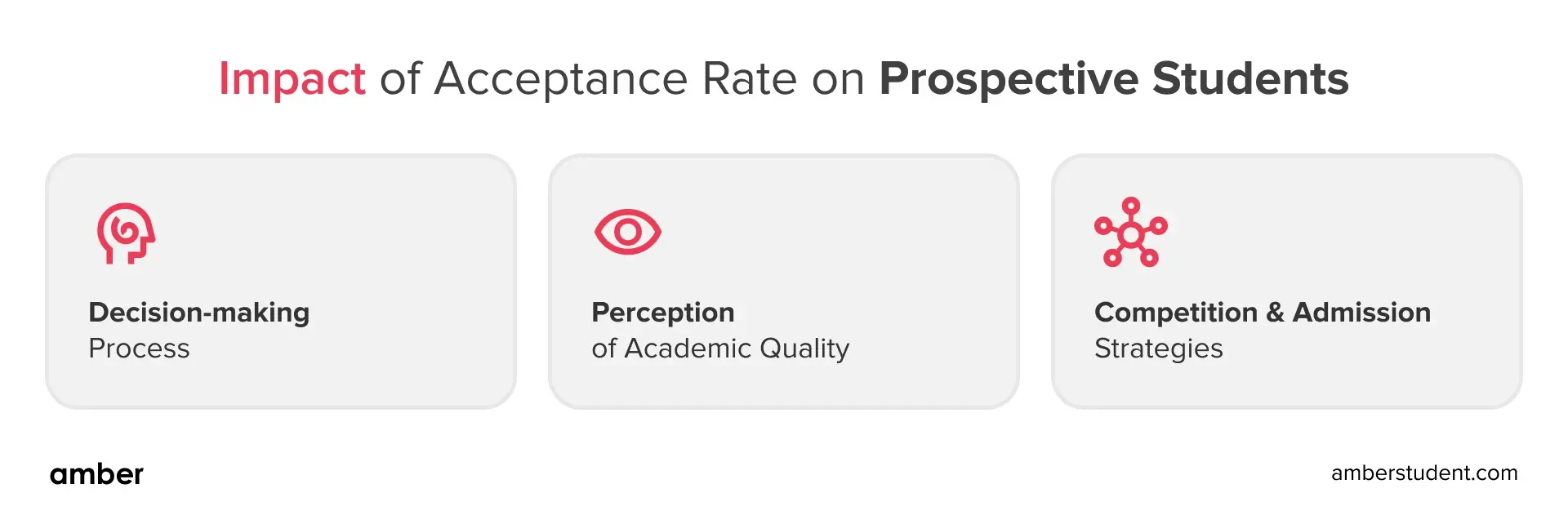 Impact of Acceptance Rate on Prospective Students

Decision-making
Process

Perception
of Academic Quality

Competition & Admission
Strategies

amber

amberstudent.com