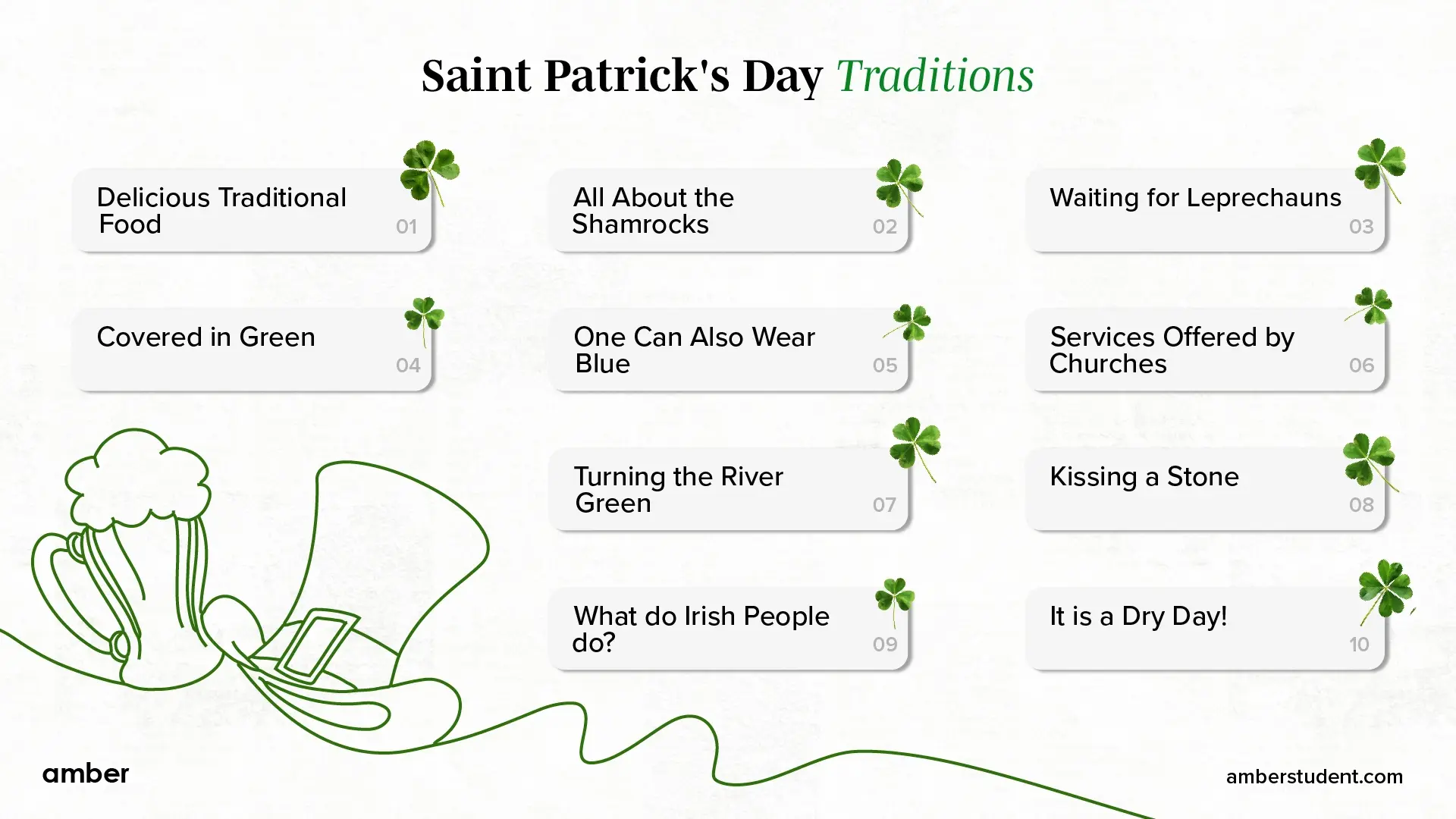 Saint Patrick's Day Traditions

Delicious Traditional Food 01

All About the Shamrocks 02

Waiting for Leprechauns 03

Covered in Green 04

One Can Also Wear Blue 05

Services Offered by Churches 06

Turning the River Green 07

Kissing a Stone 08

What do Irish People do? 09

It is a Dry Day! 10

amber

amberstudent.com