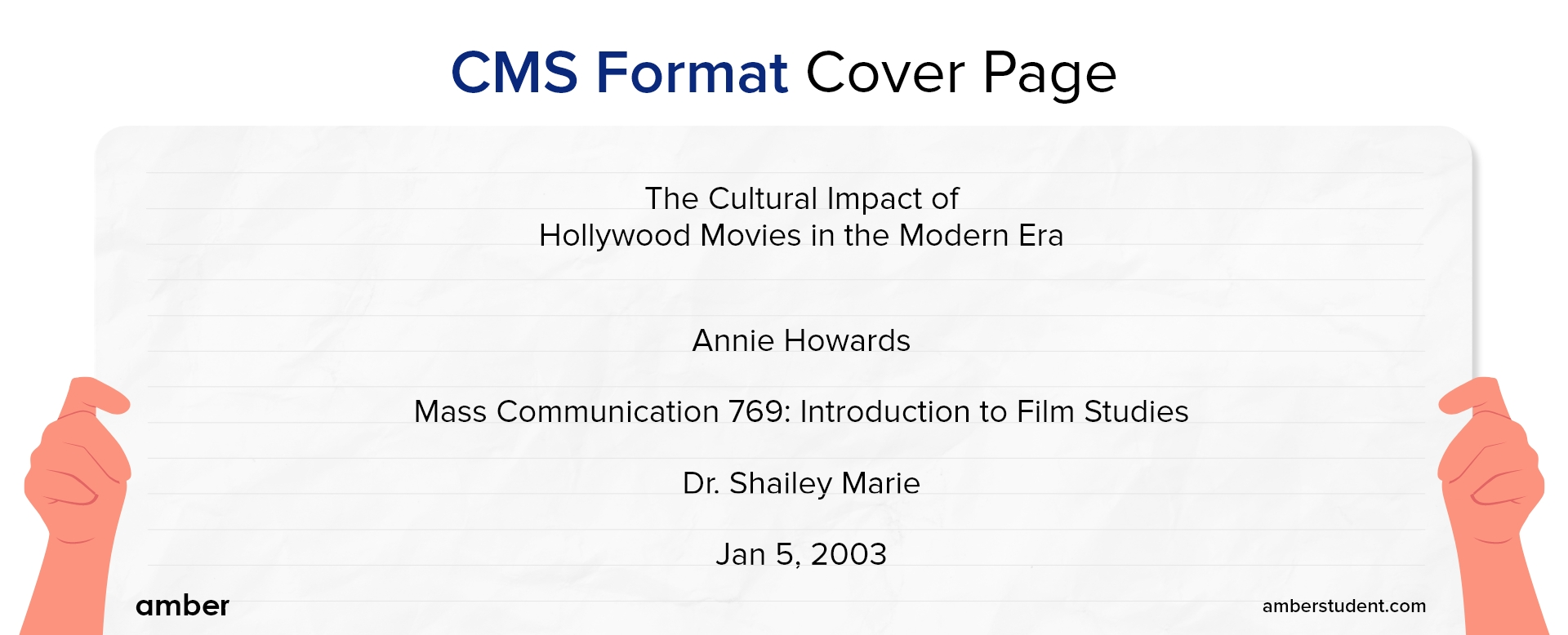 CMS Format Cover Page

The Cultural Impact of
Hollywood Movies in the Modern Era

Annie Howards

Mass Communication 769: Introduction to Film Studies

Dr. Shailey Marie

Jan 5, 2003

amber

amberstudent.com