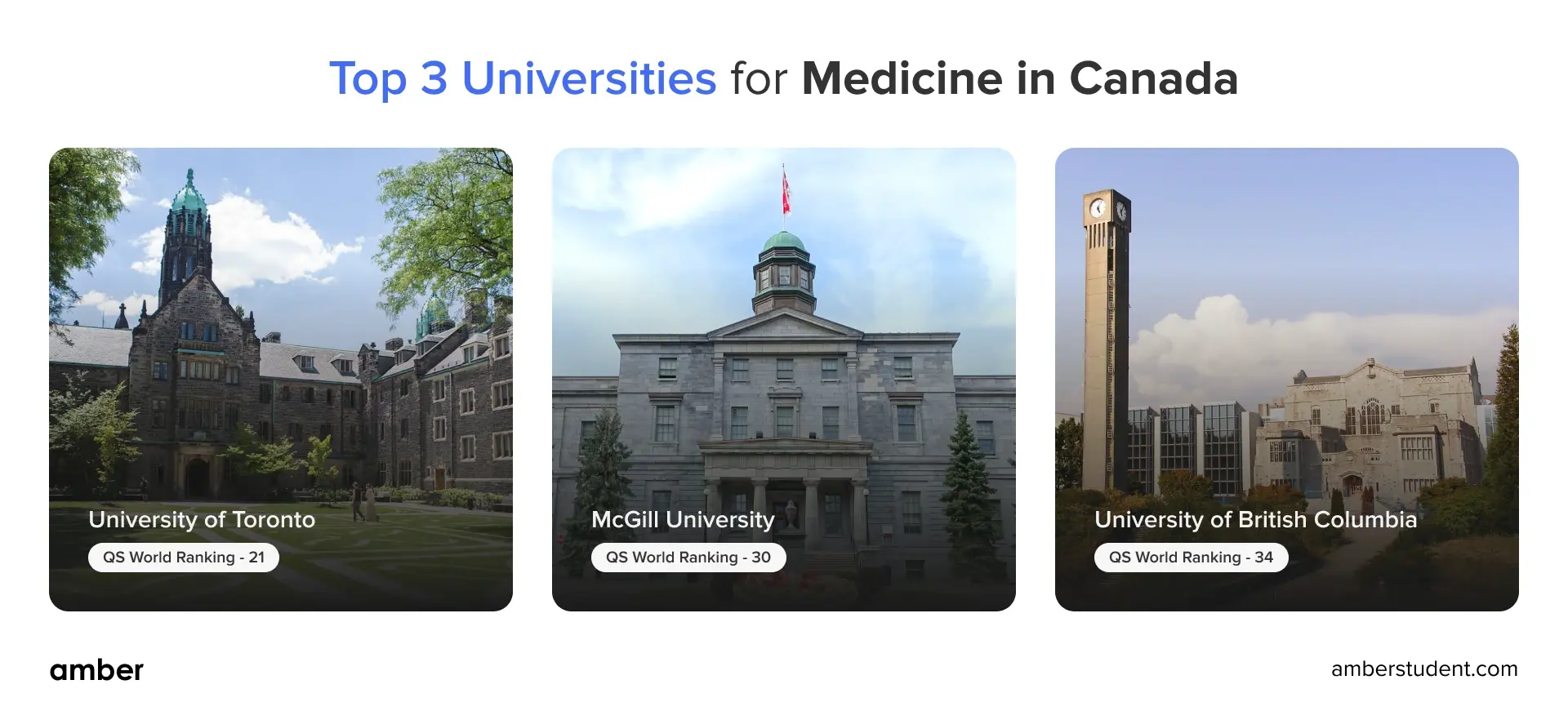 Top 3 Universities for Medicine in Canada

University of Toronto
QS World Ranking - 21

McGill University
QS World Ranking - 30

University of British Columbia
QS World Ranking - 34

amber

amberstudent.com