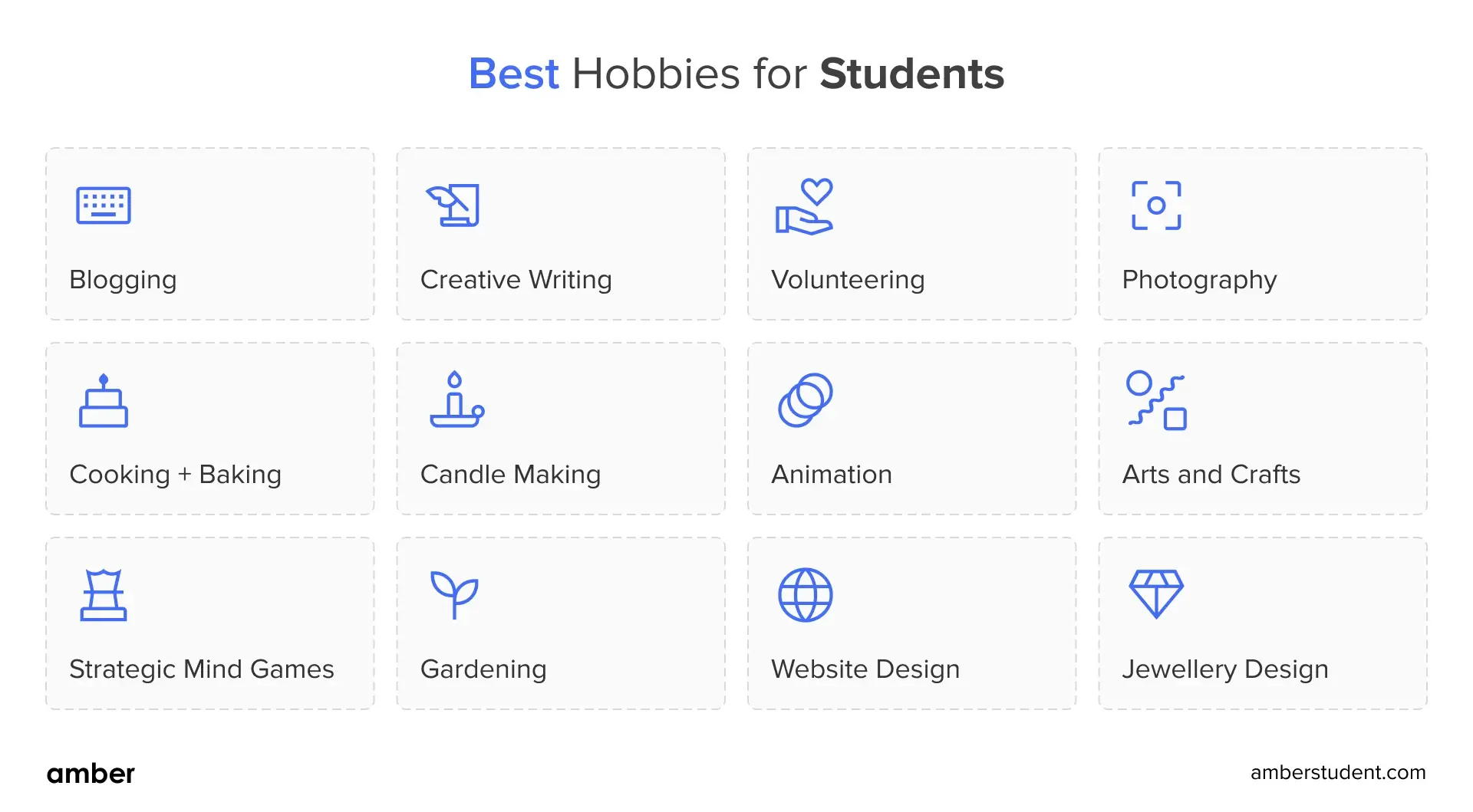 Best Hobbies for Students

Blogging

Creative Writing

Volunteering

Photography

Cooking + Baking

Candle Making

Animation

Arts and Crafts

Strategic Mind Games

Gardening

Website Design

Jewellery Design

amber

amberstudent.com