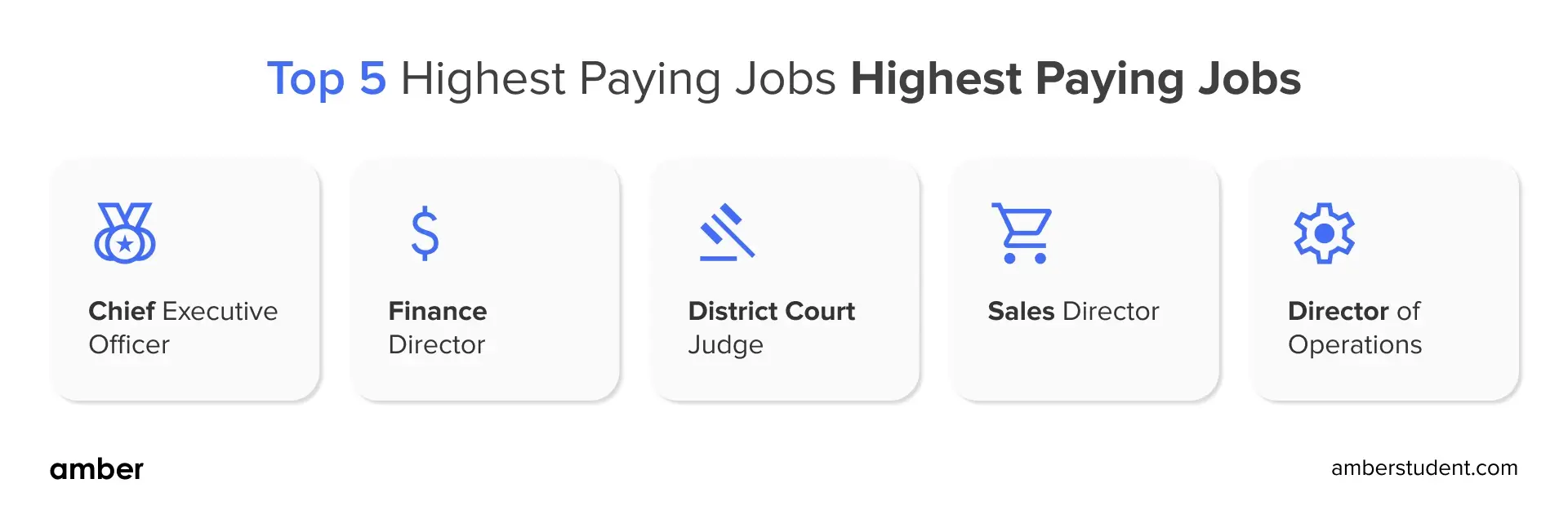 Top 5 Highest Paying Jobs Highest Paying Jobs

Chief Executive Officer

Finance Director

District Court Judge

Sales Director

Director of Operations

amber

amberstudent.com