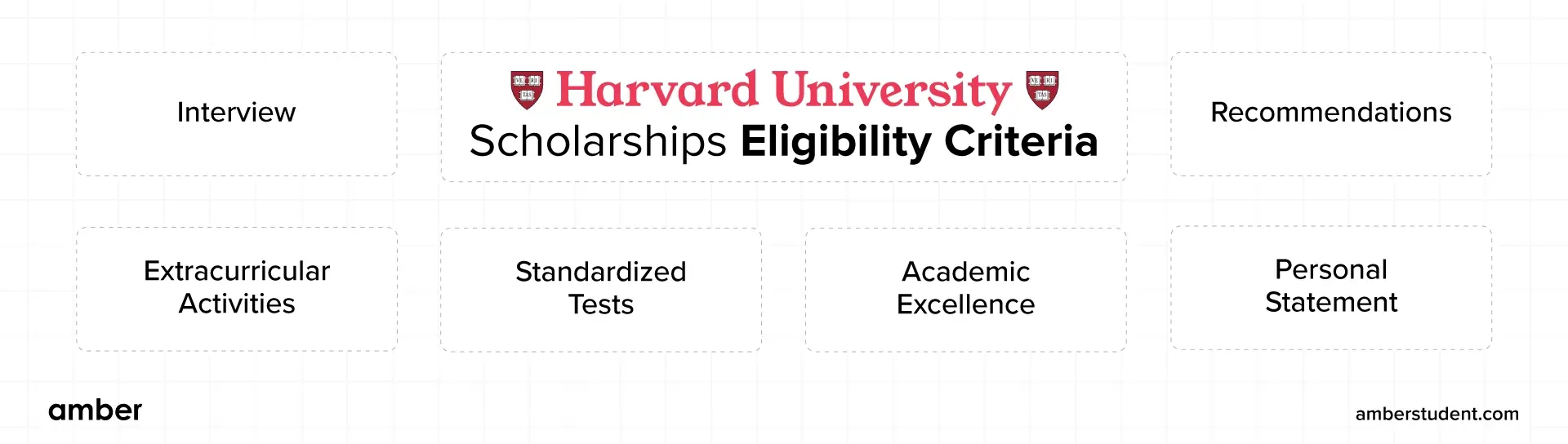 Interview

Harvard University
Scholarships Eligibility Criteria

Recommendations

Extracurricular Activities

Standardized Tests

Academic Excellence

Personal Statement

amber

amberstudent.com