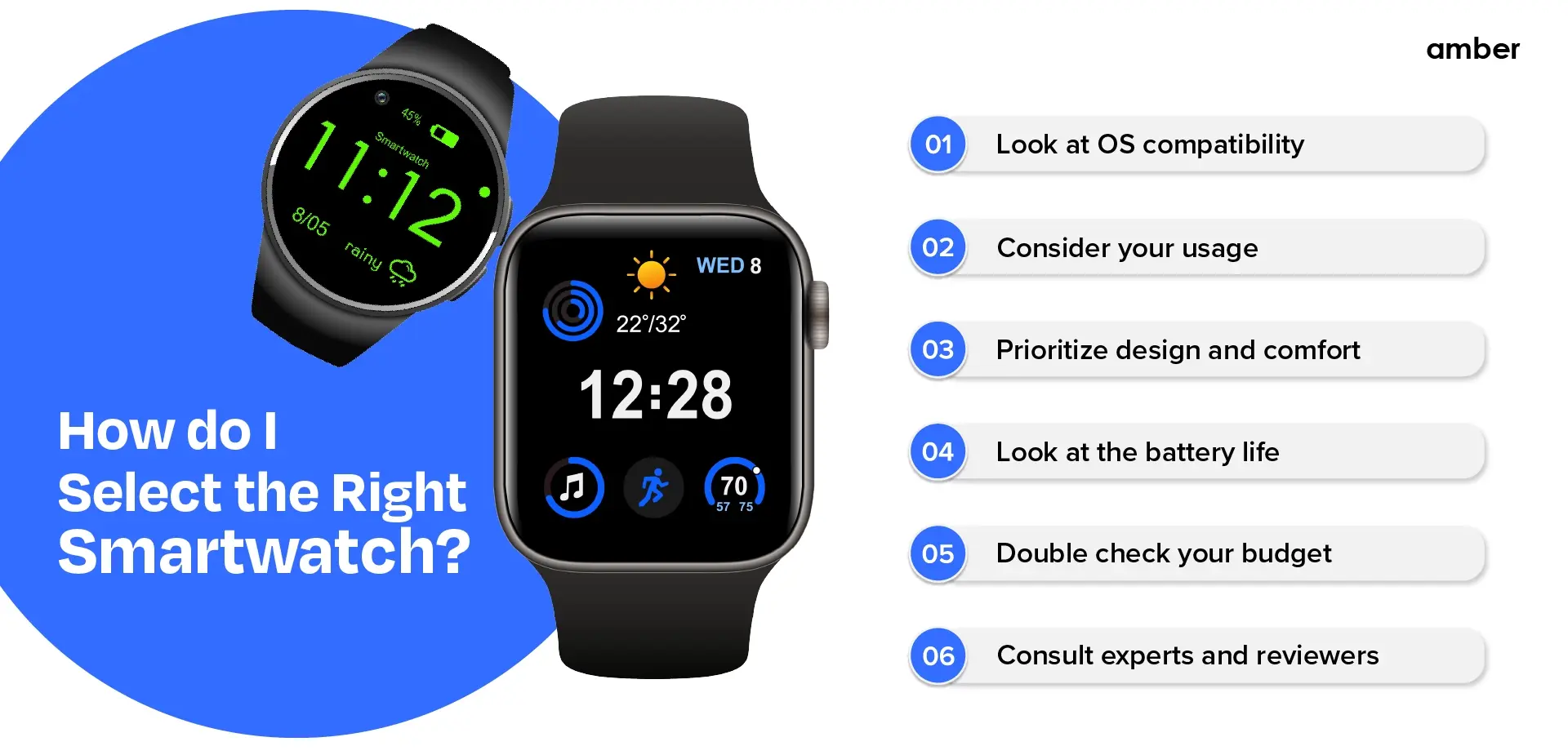 amber

45%
Smartwatch
11:12
8/05
rainy

WED 8
22°/32°
12:28
70
57 75

How do I Select the Right Smartwatch?

01 Look at OS compatibility

02 Consider your usage

03 Prioritize design and comfort

04 Look at the battery life

05 Double check your budget

06 Consult experts and reviewers